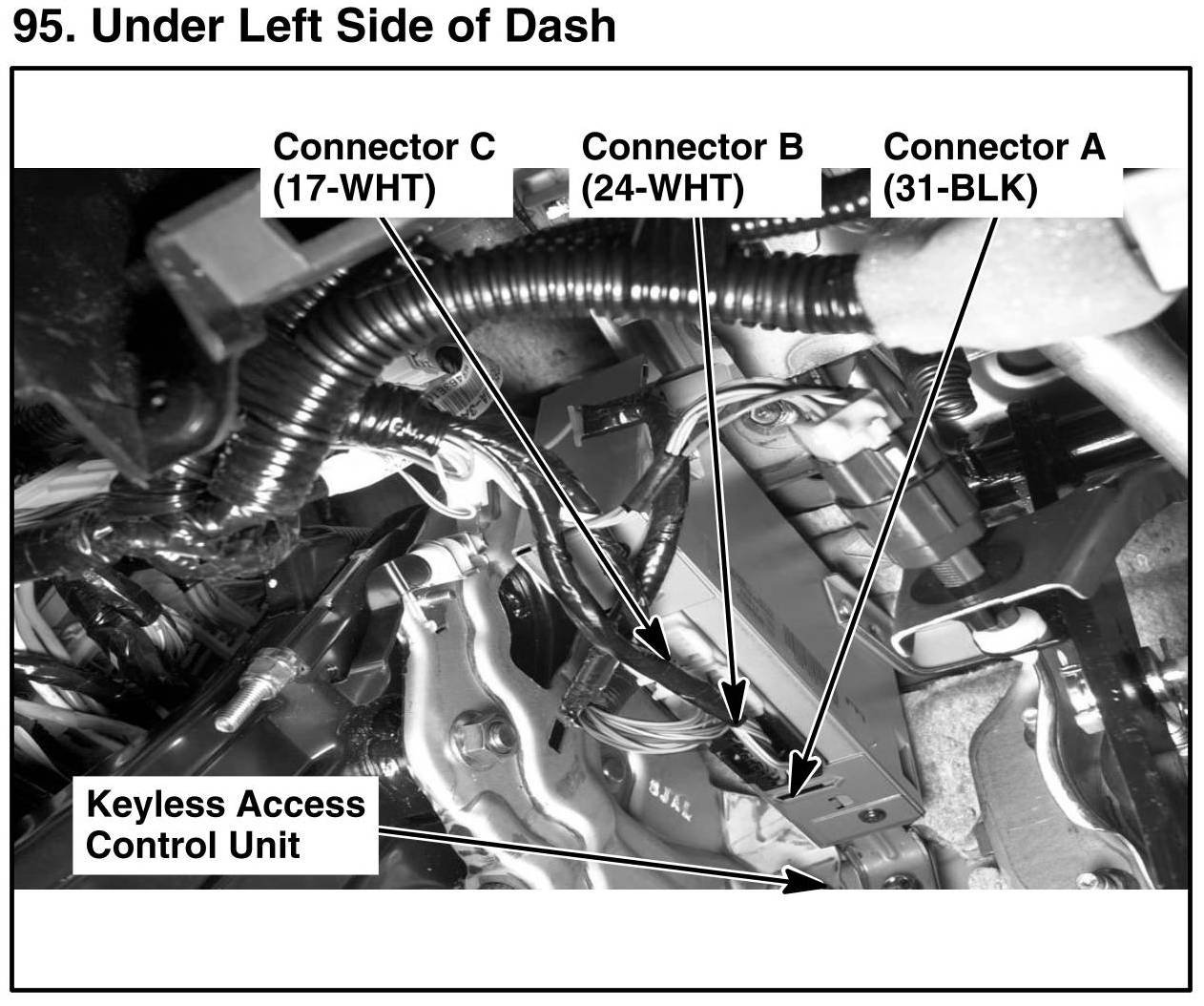 95. Under Left Side of Dash

Connector C
(17-WHT)

Connector B
(24-WHT)

Connector A
(31-BLK)

Keyless Access
Control Unit