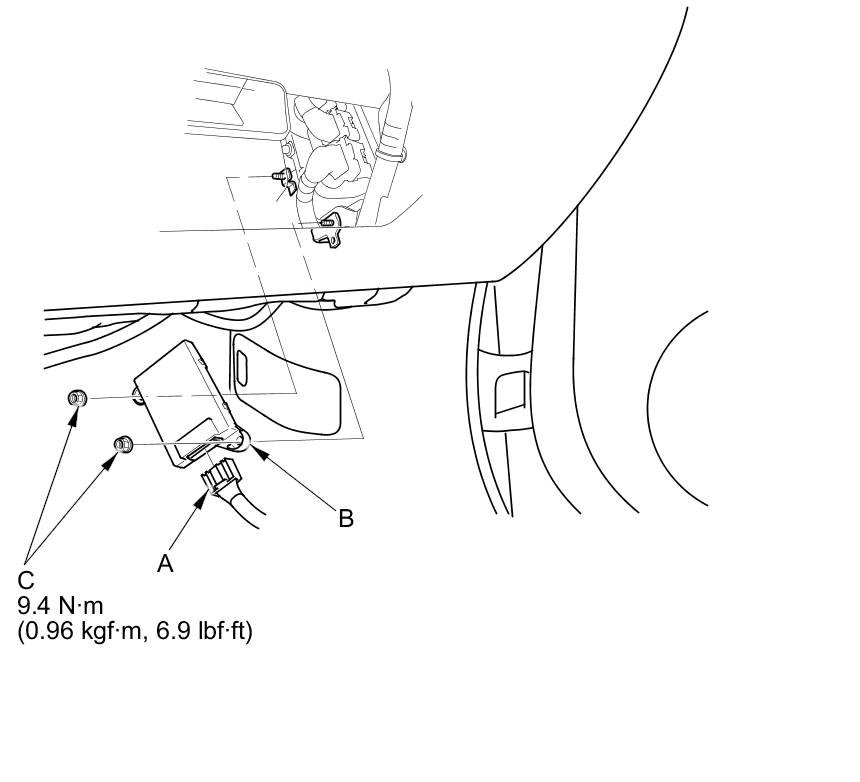 B

A

C
9.4 N·m
(0.96 kgf·m, 6.9 lbf·ft)