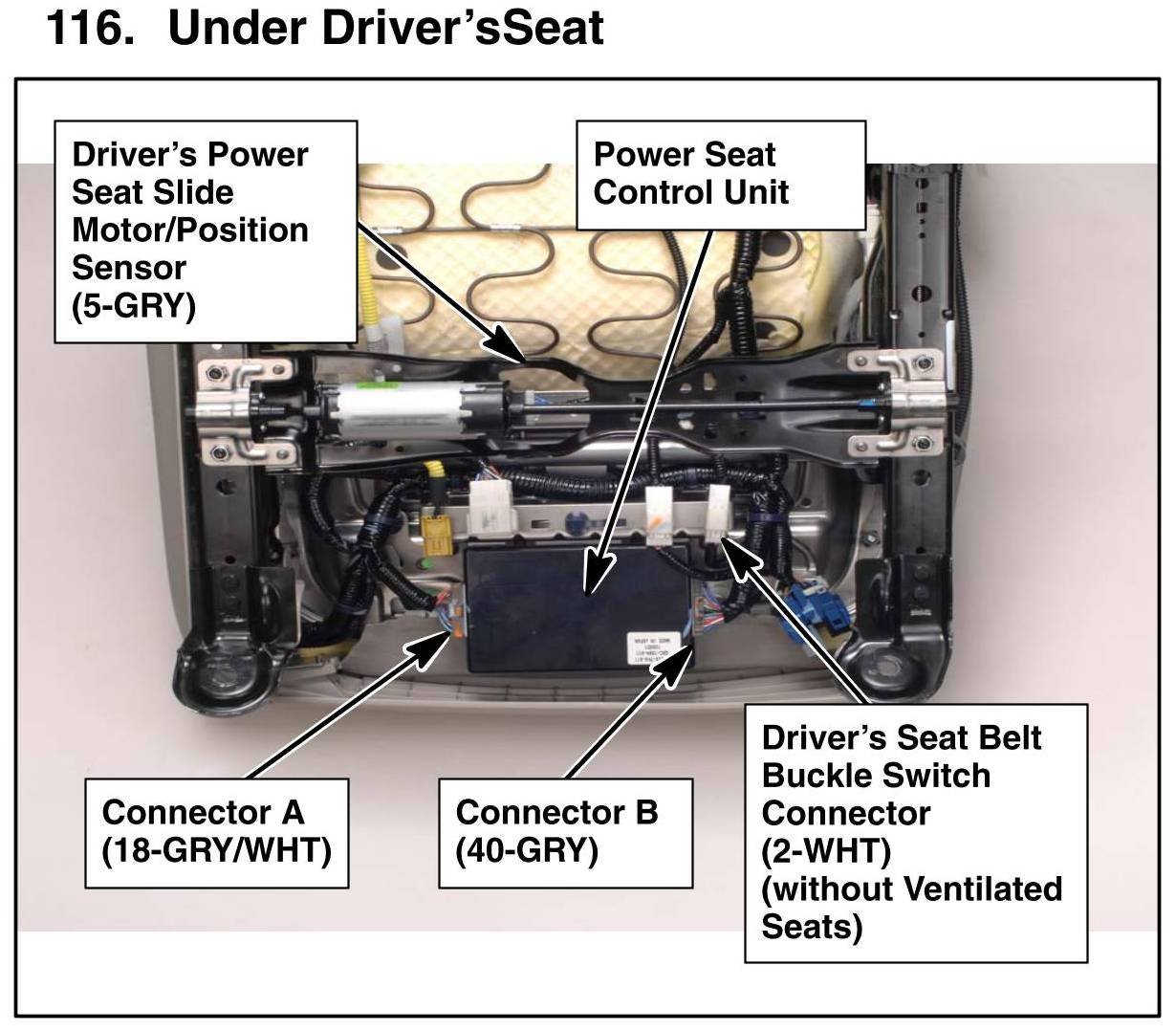 116. Under Driver'sSeat

Driver's Power Seat Slide Motor/Position Sensor (5-GRY)

Power Seat Control Unit

Connector A (18-GRY/WHT)

Connector B (40-GRY)

Driver's Seat Belt Buckle Switch Connector (2-WHT) (without Ventilated Seats)