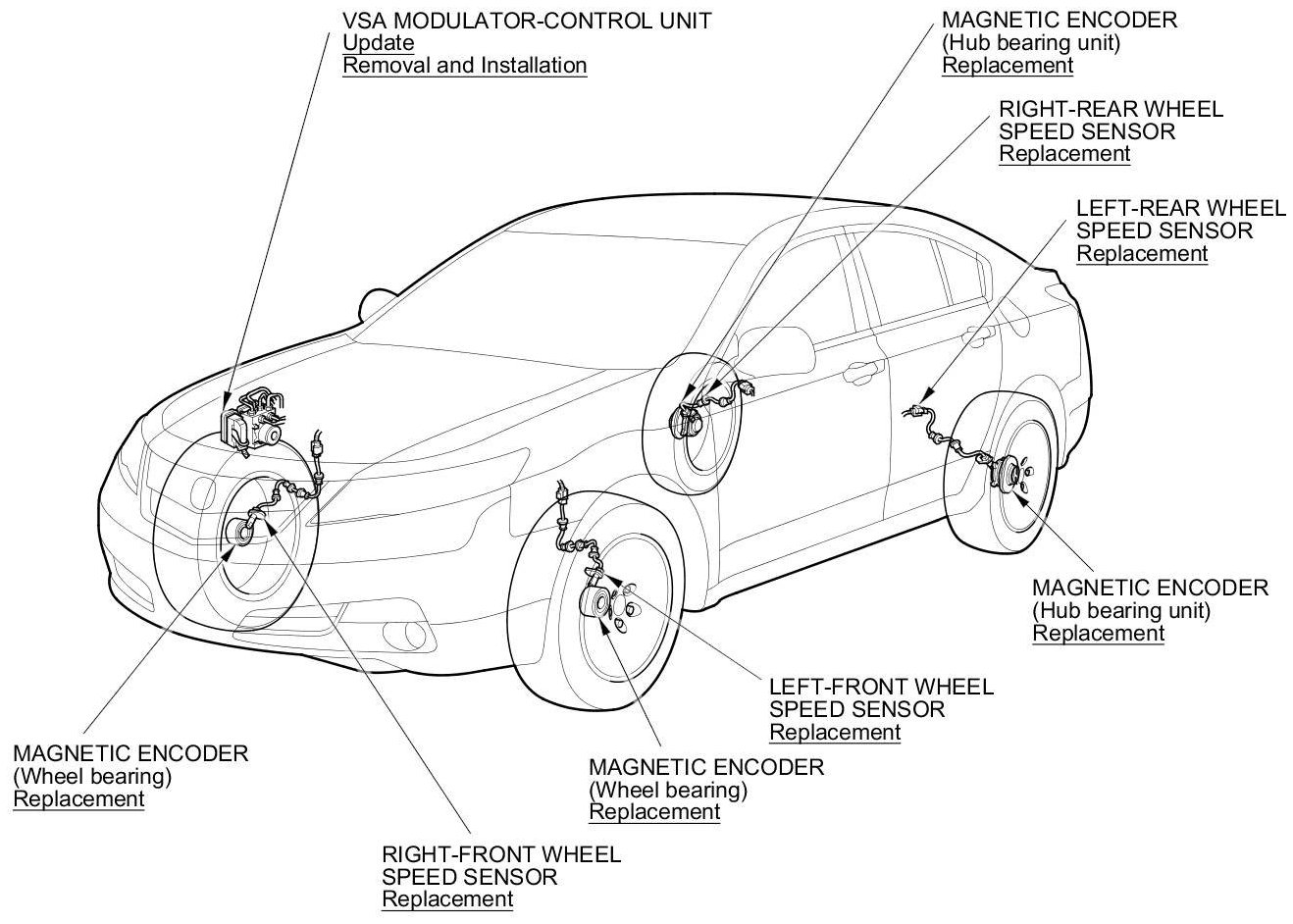 VSA MODULATOR-CONTROL UNIT
Update
Removal and Installation

MAGNETIC ENCODER
(Hub bearing unit)
Replacement

RIGHT-REAR WHEEL
SPEED SENSOR
Replacement

LEFT-REAR WHEEL
SPEED SENSOR
Replacement

MAGNETIC ENCODER
(Hub bearing unit)
Replacement

LEFT-FRONT WHEEL
SPEED SENSOR
Replacement

MAGNETIC ENCODER
(Wheel bearing)
Replacement

MAGNETIC ENCODER
(Wheel bearing)
Replacement

RIGHT-FRONT WHEEL
SPEED SENSOR
Replacement