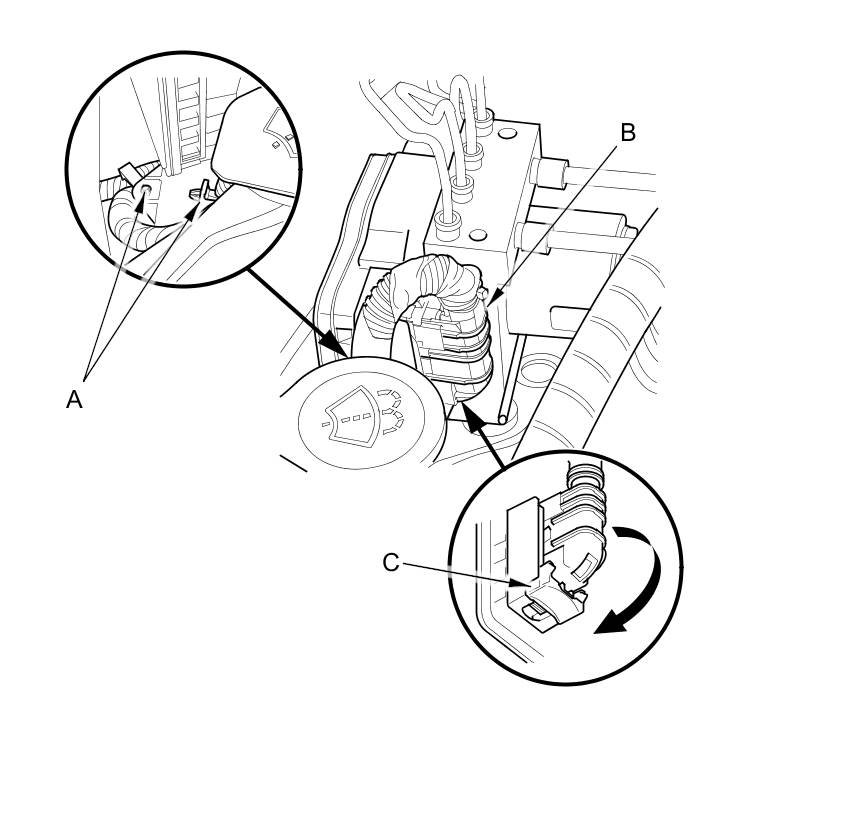 B
A
C