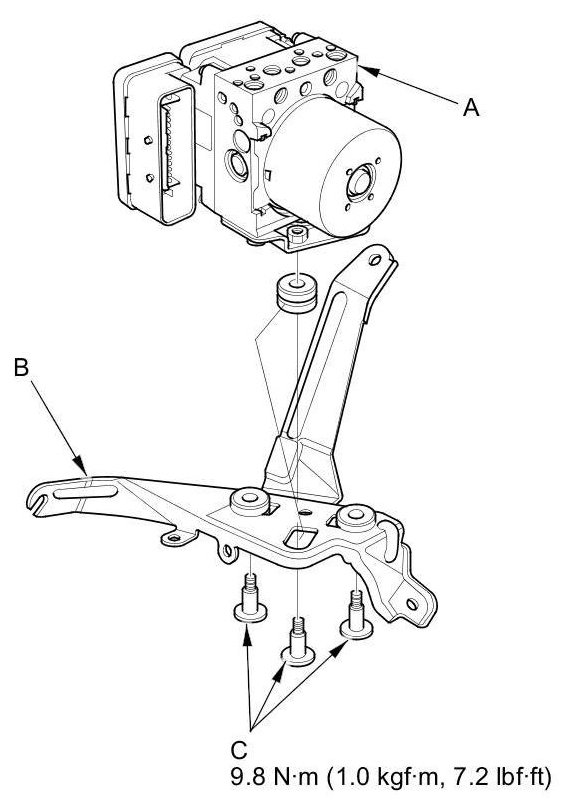 A

B

C
9.8 N·m (1.0 kgf·m, 7.2 lbf·ft)