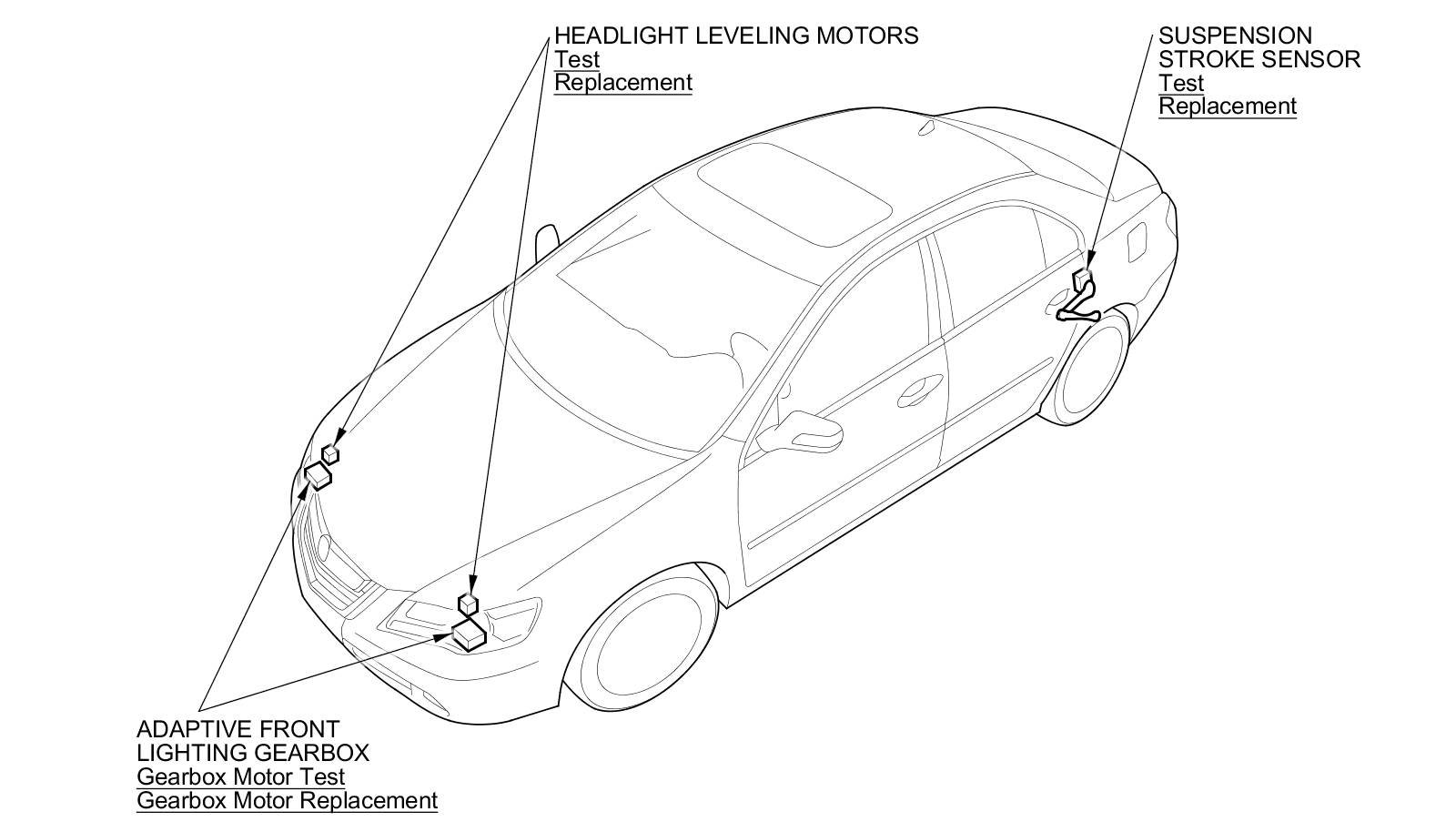 HEADLIGHT LEVELING MOTORS
Test
Replacement

SUSPENSION
STROKE SENSOR
Test
Replacement

ADAPTIVE FRONT
LIGHTING GEARBOX
Gearbox Motor Test
Gearbox Motor Replacement