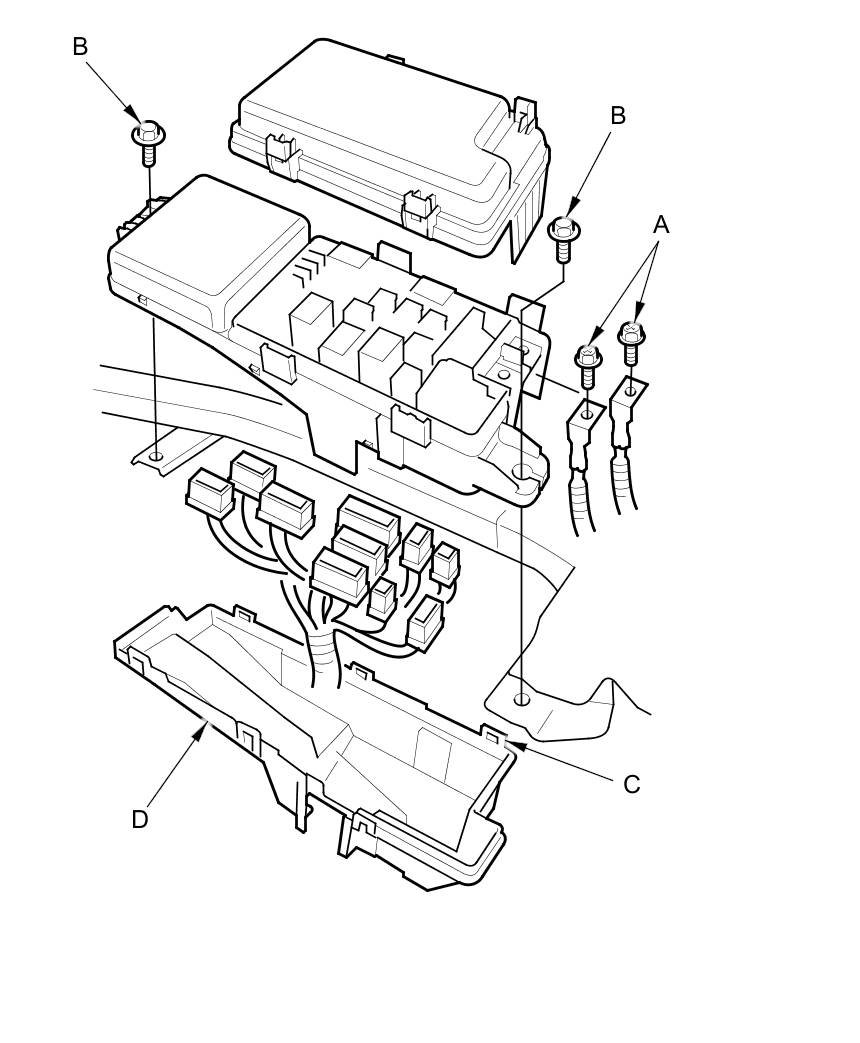 B
B
A
C
D