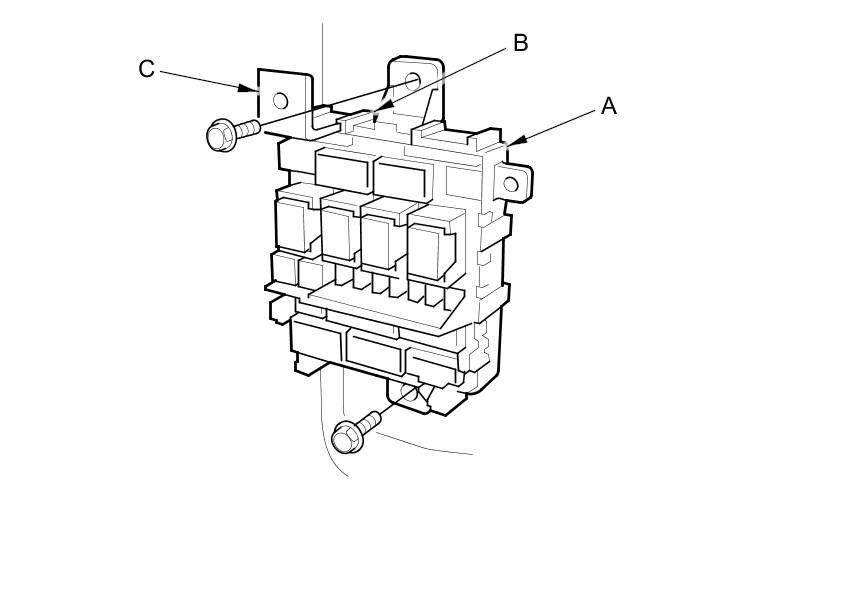 C
B
A