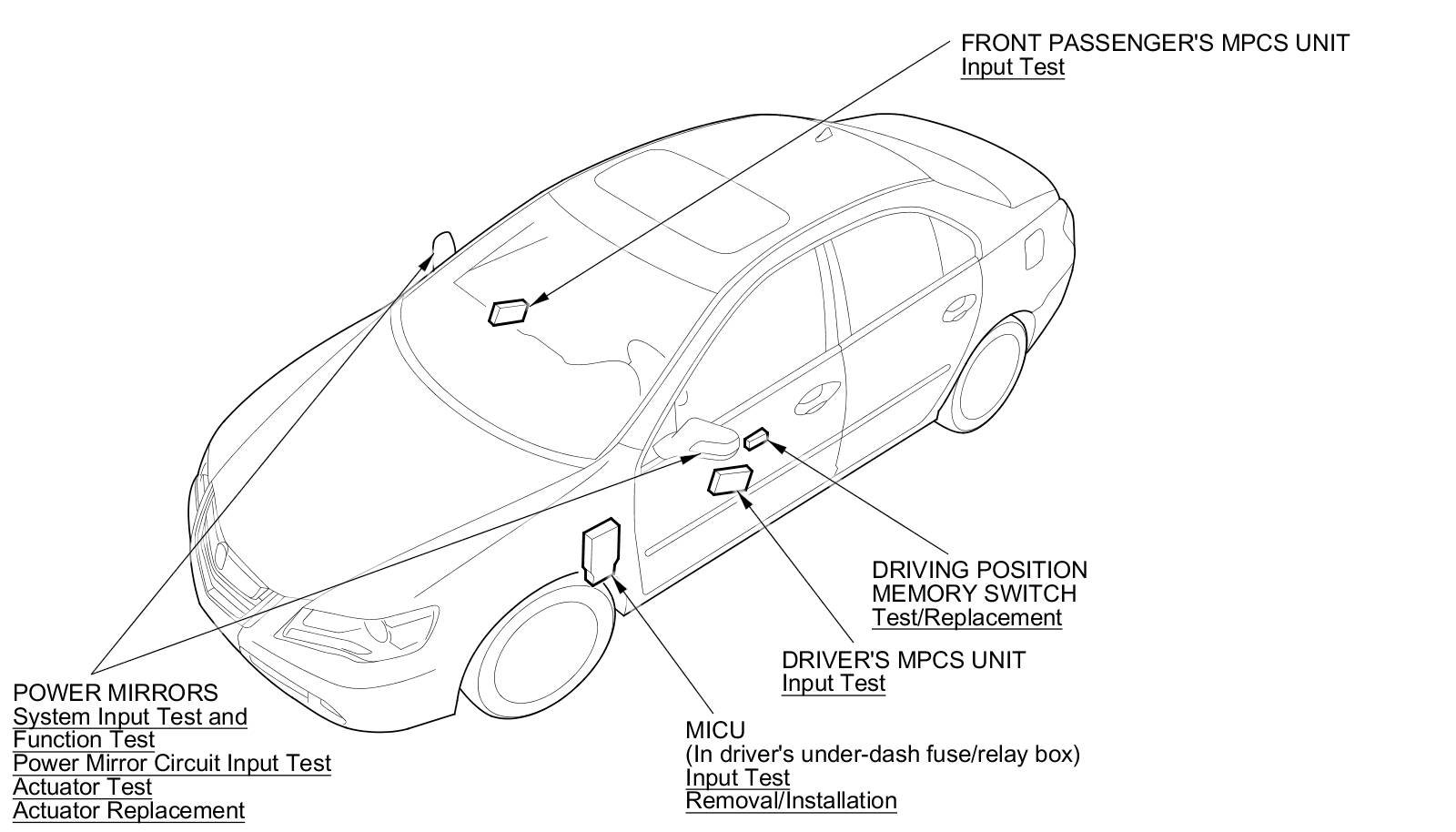 FRONT PASSENGER'S MPCS UNIT
Input Test

DRIVING POSITION MEMORY SWITCH
Test/Replacement

DRIVER'S MPCS UNIT
Input Test

POWER MIRRORS
System Input Test and Function Test
Power Mirror Circuit Input Test
Actuator Test
Actuator Replacement

MICU
(In driver's under-dash fuse/relay box)
Input Test
Removal/Installation