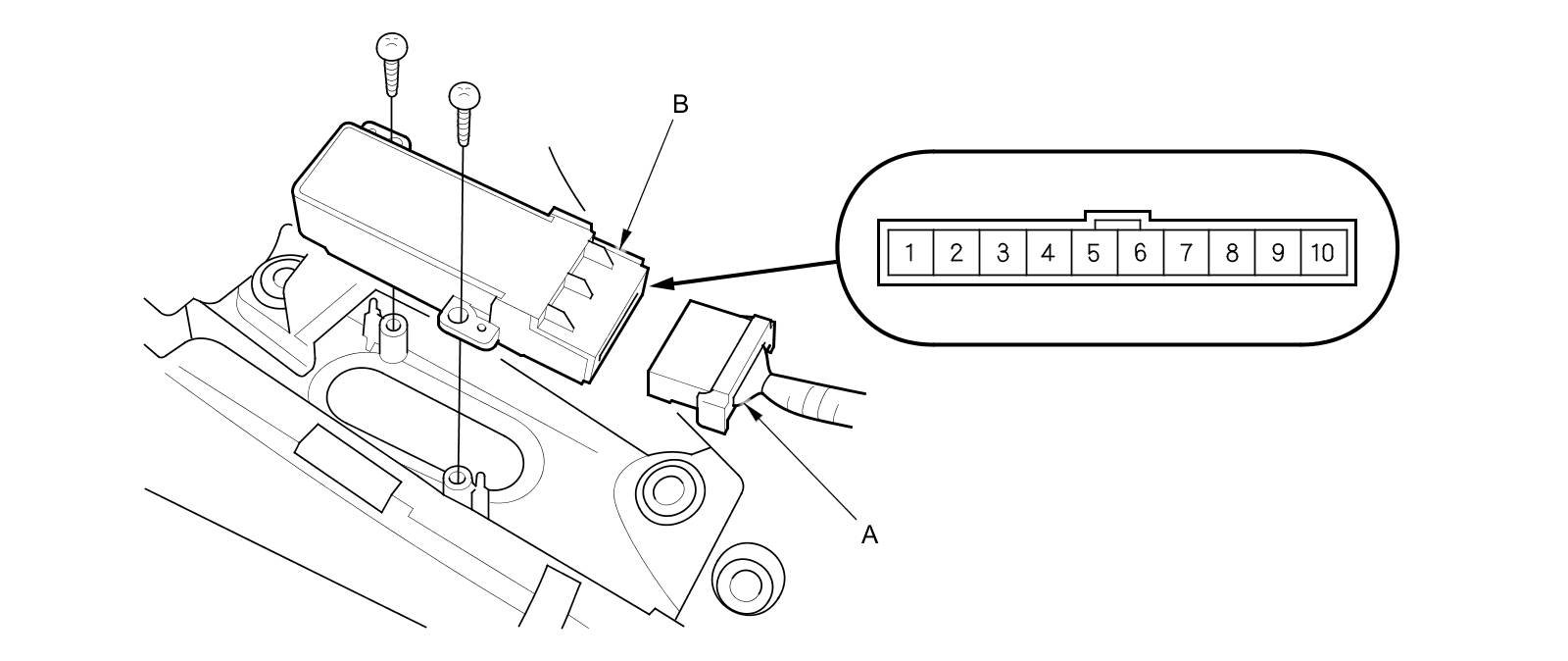 B

1 2 3 4 5 6 7 8 9 10

A