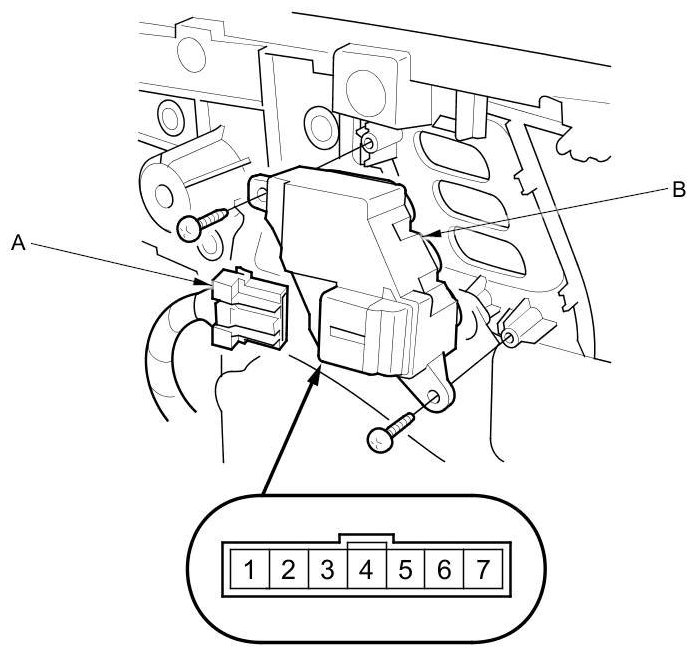 B

A

1 2 3 4 5 6 7