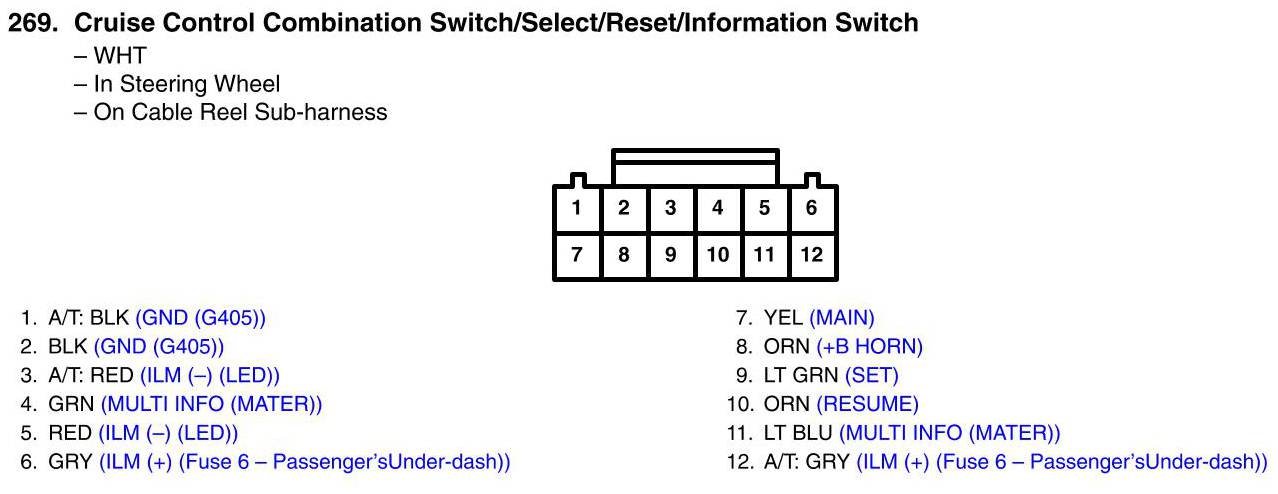 269. Cruise Control Combination Switch/Select/Reset/Information Switch
– WHT
– In Steering Wheel
– On Cable Reel Sub-harness

| 1 | 2 | 3 | 4 | 5 | 6 |
|---|---|---|---|---|---|
| 7 | 8 | 9 | 10 | 11 | 12 |

1. A/T: BLK (GND (G405))
2. BLK (GND (G405))
3. A/T: RED (ILM (–) (LED))
4. GRN (MULTI INFO (MATER))
5. RED (ILM (–) (LED))
6. GRY (ILM (+) (Fuse 6 – Passenger'sUnder-dash))

7. YEL (MAIN)
8. ORN (+B HORN)
9. LT GRN (SET)
10. ORN (RESUME)
11. LT BLU (MULTI INFO (MATER))
12. A/T: GRY (ILM (+) (Fuse 6 – Passenger'sUnder-dash))