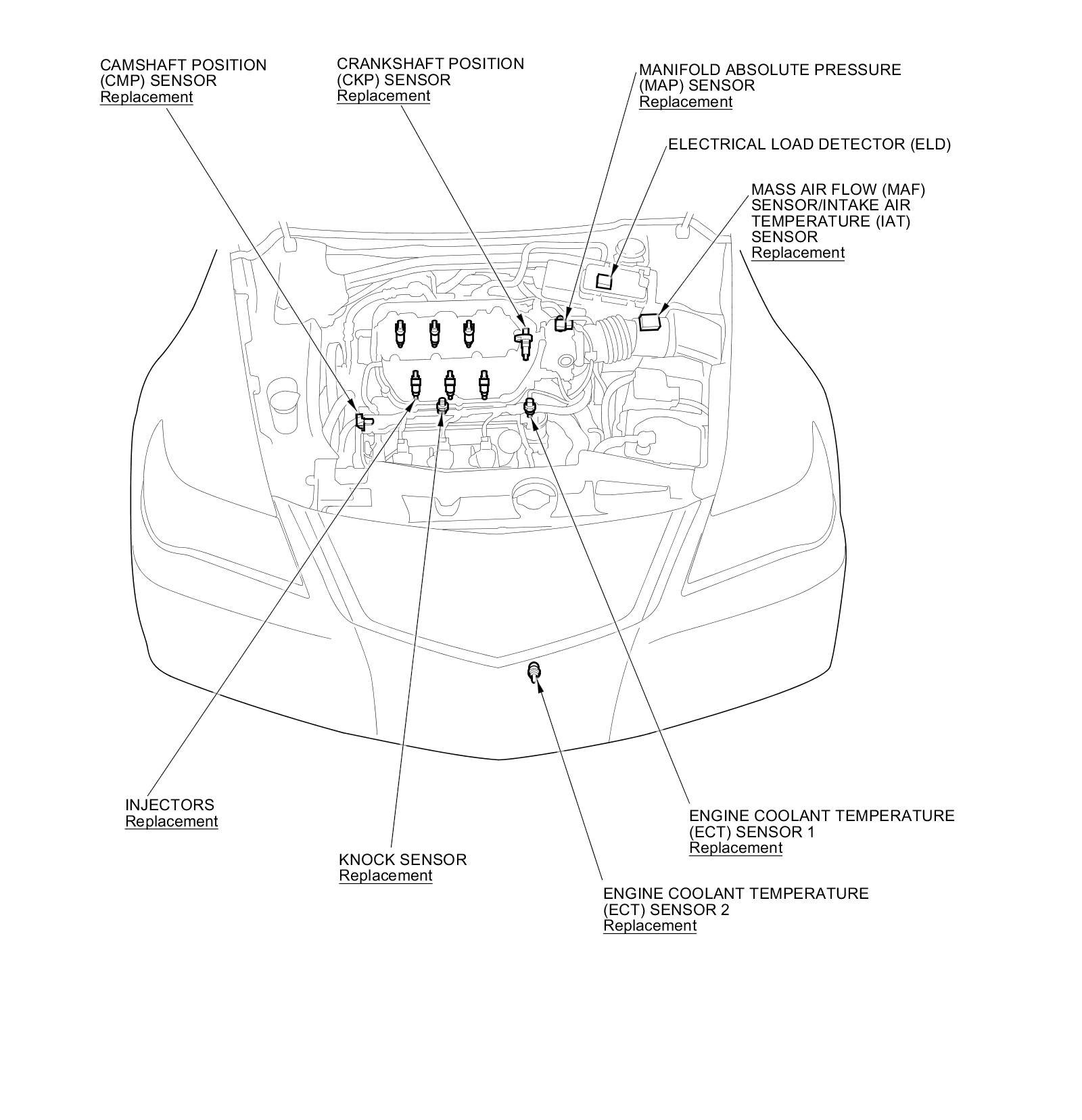 CAMSHAFT POSITION (CMP) SENSOR
Replacement

CRANKSHAFT POSITION (CKP) SENSOR
Replacement

MANIFOLD ABSOLUTE PRESSURE (MAP) SENSOR
Replacement

ELECTRICAL LOAD DETECTOR (ELD)

MASS AIR FLOW (MAF) SENSOR/INTAKE AIR TEMPERATURE (IAT) SENSOR
Replacement

INJECTORS
Replacement

KNOCK SENSOR
Replacement

ENGINE COOLANT TEMPERATURE (ECT) SENSOR 1
Replacement

ENGINE COOLANT TEMPERATURE (ECT) SENSOR 2
Replacement