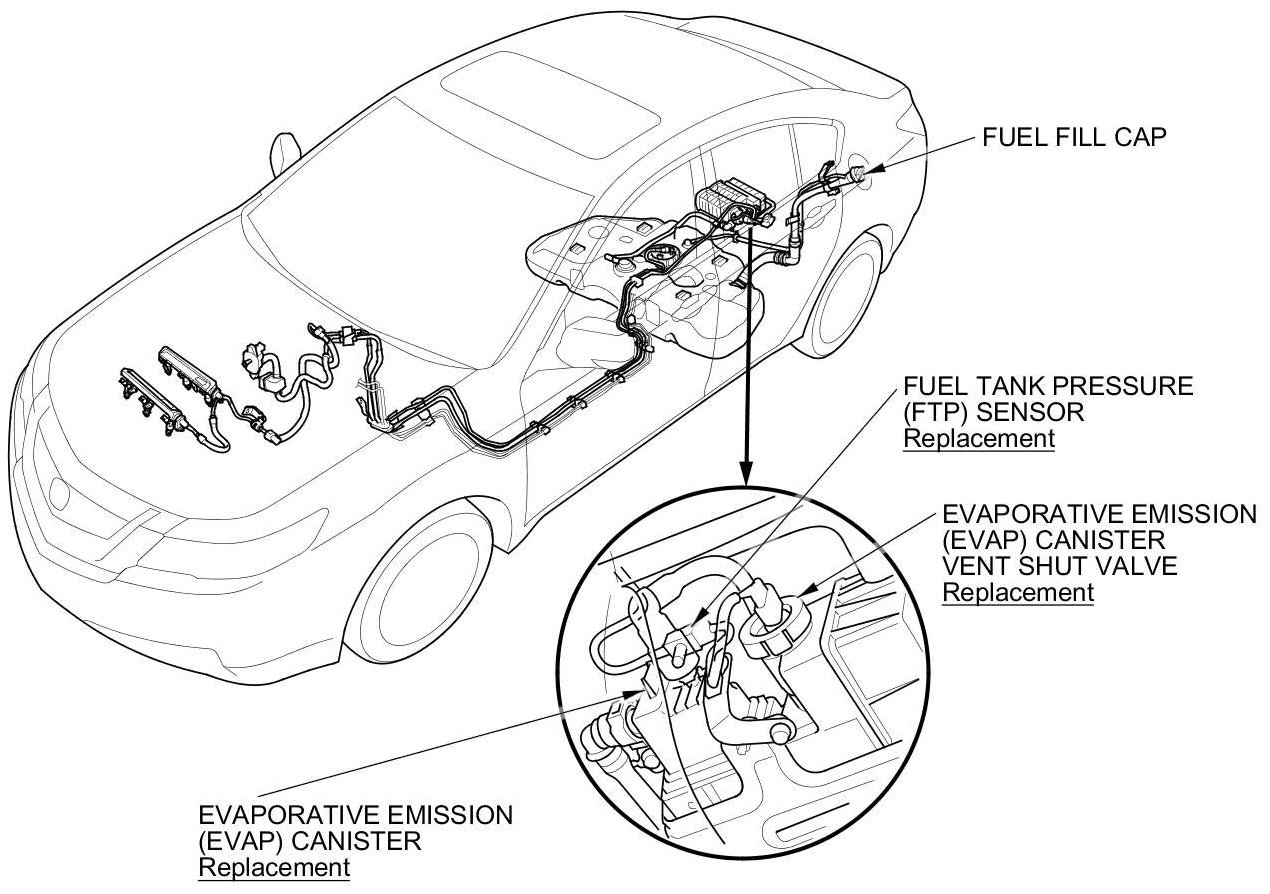 FUEL FILL CAP

FUEL TANK PRESSURE (FTP) SENSOR
Replacement

EVAPORATIVE EMISSION (EVAP) CANISTER VENT SHUT VALVE
Replacement

EVAPORATIVE EMISSION (EVAP) CANISTER
Replacement