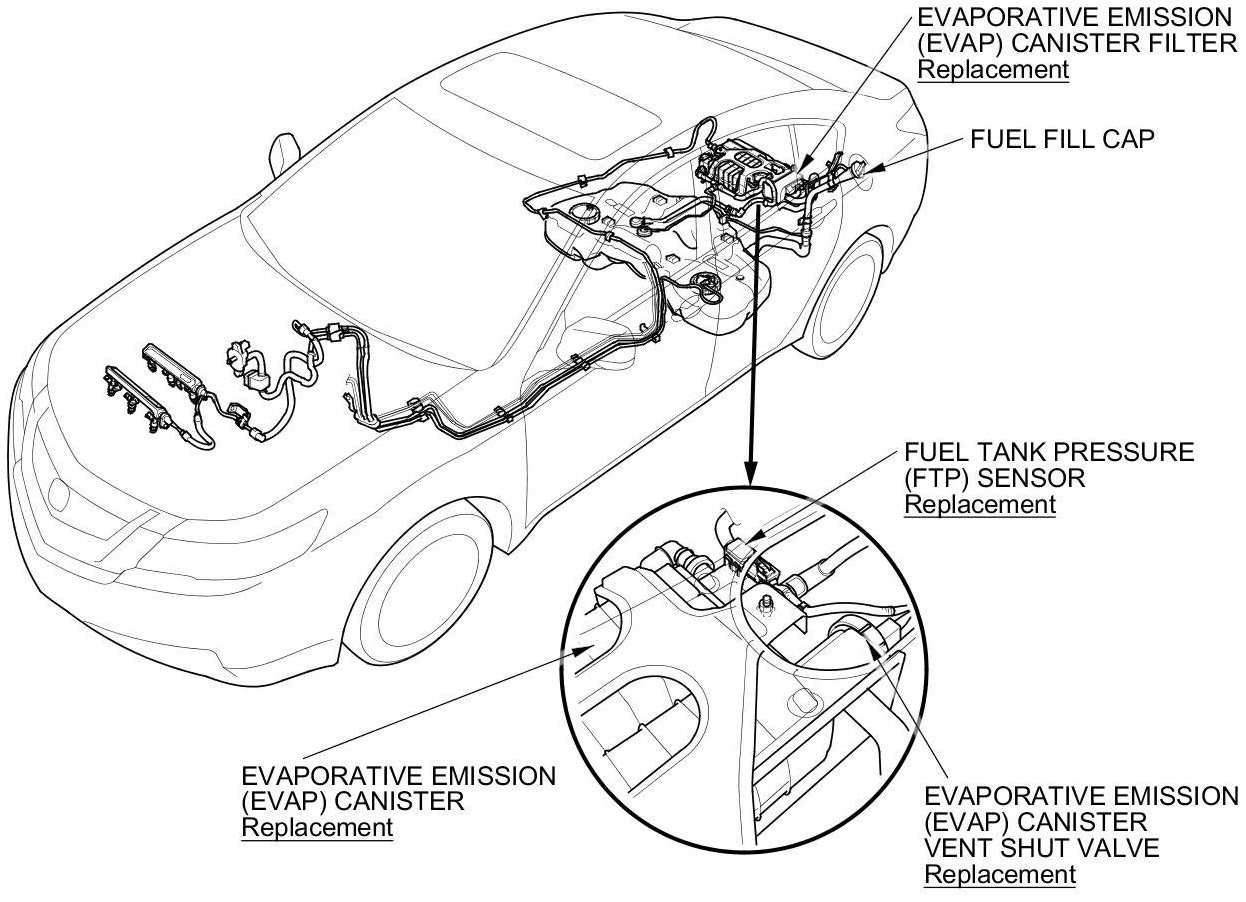 EVAPORATIVE EMISSION (EVAP) CANISTER FILTER
Replacement

FUEL FILL CAP

FUEL TANK PRESSURE (FTP) SENSOR
Replacement

EVAPORATIVE EMISSION (EVAP) CANISTER
Replacement

EVAPORATIVE EMISSION (EVAP) CANISTER VENT SHUT VALVE
Replacement