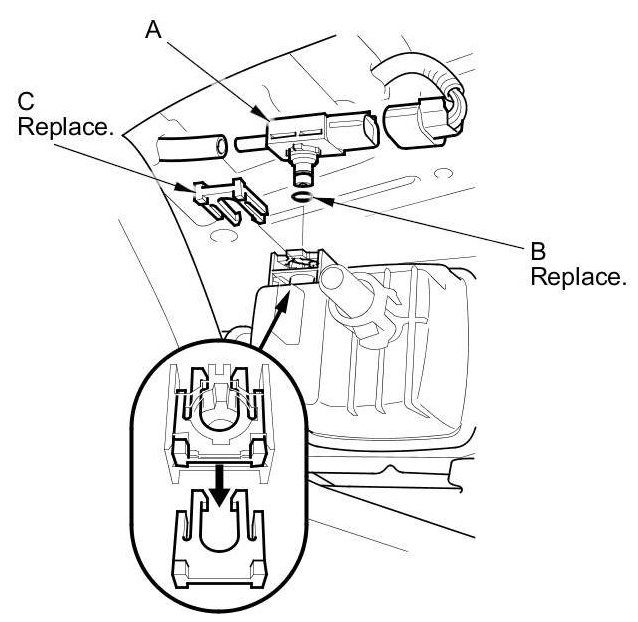 A

C
Replace.

B
Replace.