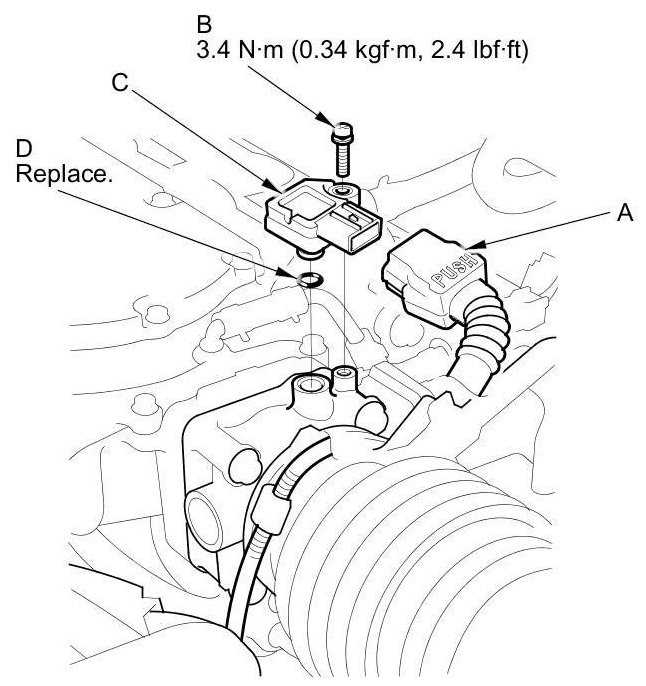 B
3.4 N·m (0.34 kgf·m, 2.4 lbf·ft)

C

D
Replace.

A

PUSH