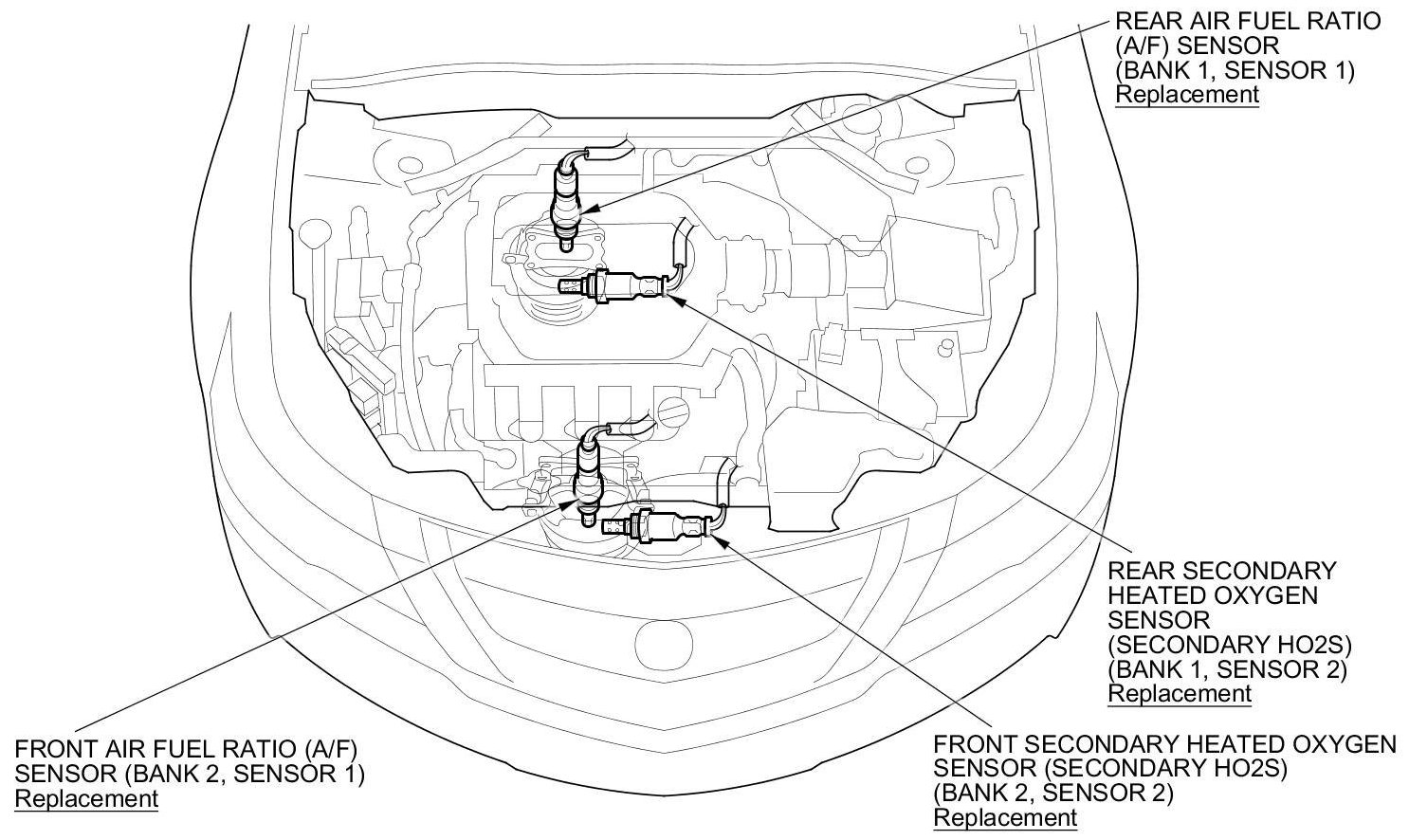 REAR AIR FUEL RATIO (A/F) SENSOR (BANK 1, SENSOR 1) Replacement

REAR SECONDARY HEATED OXYGEN SENSOR (SECONDARY HO2S) (BANK 1, SENSOR 2) Replacement

FRONT AIR FUEL RATIO (A/F) SENSOR (BANK 2, SENSOR 1) Replacement

FRONT SECONDARY HEATED OXYGEN SENSOR (SECONDARY HO2S) (BANK 2, SENSOR 2) Replacement