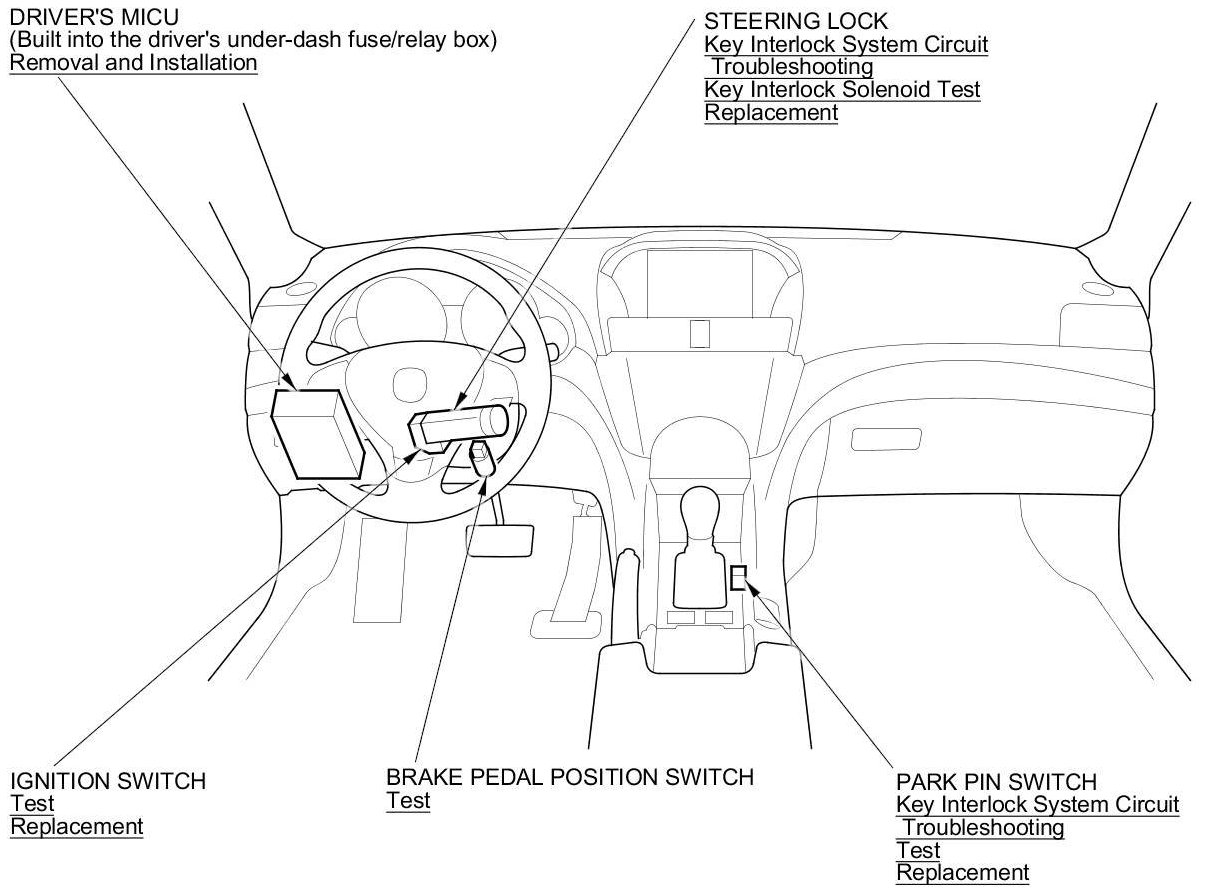 DRIVER'S MICU
(Built into the driver's under-dash fuse/relay box)
Removal and Installation

STEERING LOCK
Key Interlock System Circuit Troubleshooting
Key Interlock Solenoid Test
Replacement

IGNITION SWITCH
Test
Replacement

BRAKE PEDAL POSITION SWITCH
Test

PARK PIN SWITCH
Key Interlock System Circuit Troubleshooting
Test
Replacement