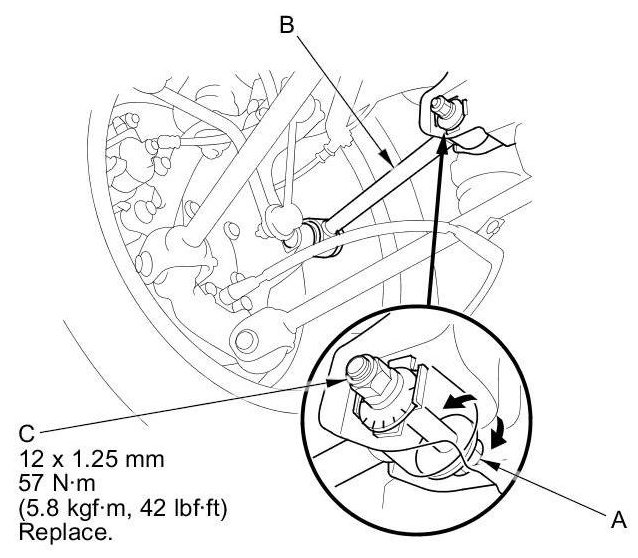 B

C
12 x 1.25 mm
57 N·m
(5.8 kgf·m, 42 lbf·ft)
Replace.

A