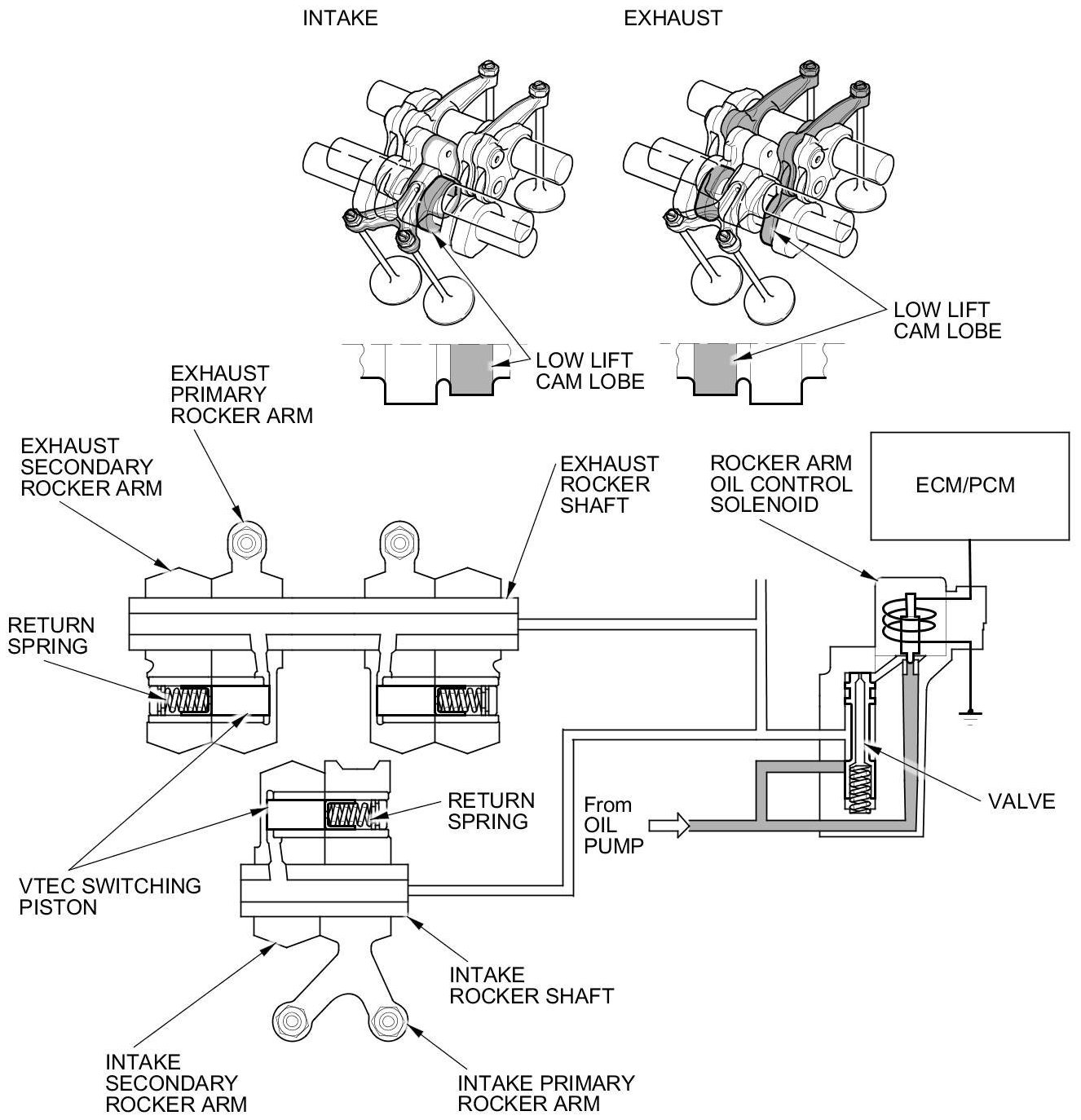 INTAKE

EXHAUST

LOW LIFT CAM LOBE

LOW LIFT CAM LOBE

EXHAUST PRIMARY ROCKER ARM

EXHAUST SECONDARY ROCKER ARM

EXHAUST ROCKER SHAFT

ROCKER ARM OIL CONTROL SOLENOID

ECM/PCM

RETURN SPRING

RETURN SPRING

From OIL PUMP

VALVE

VTEC SWITCHING PISTON

INTAKE ROCKER SHAFT

INTAKE SECONDARY ROCKER ARM

INTAKE PRIMARY ROCKER ARM