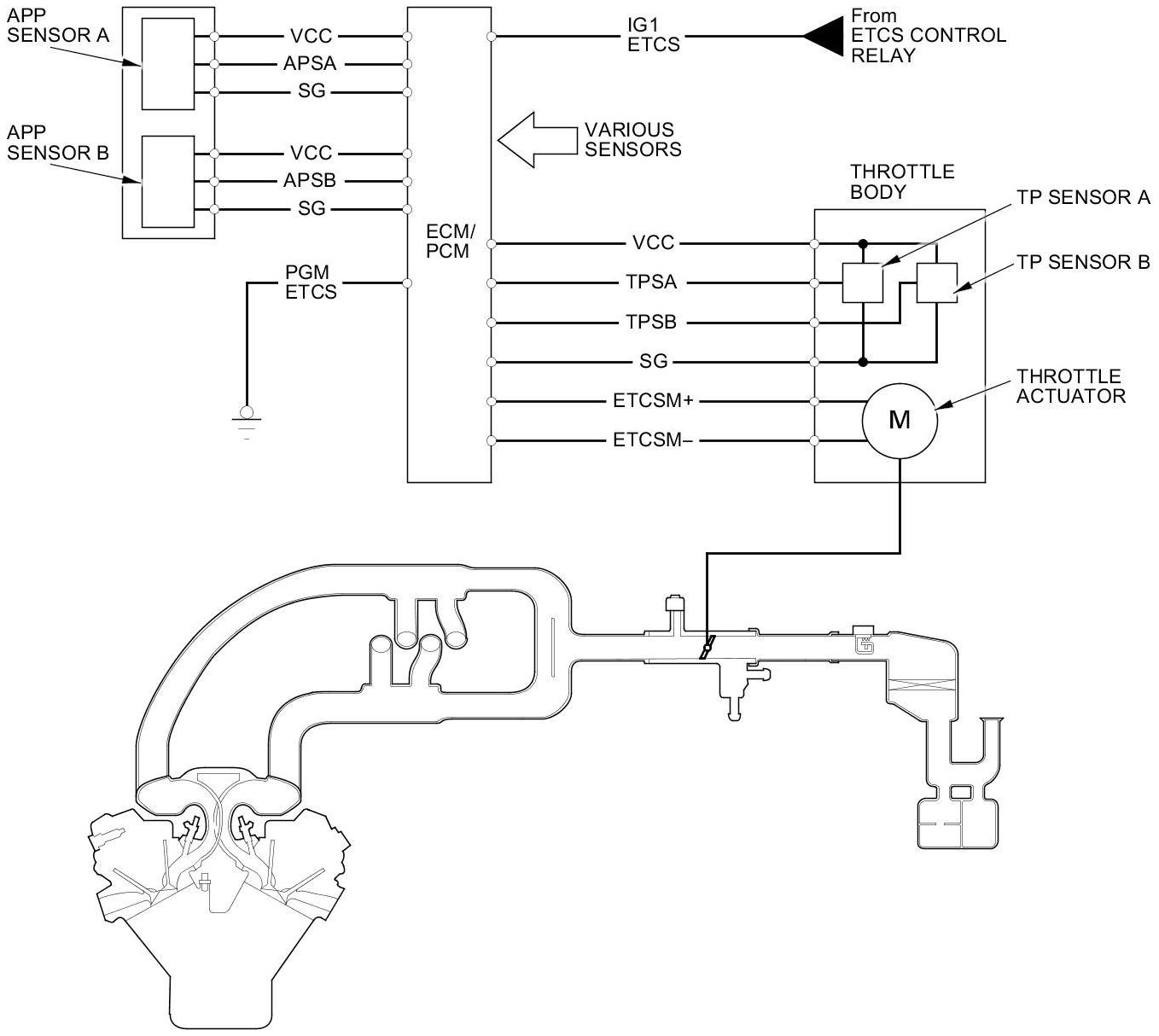 APP SENSOR A

VCC
APSA
SG

APP SENSOR B

VCC
APSB
SG

PGM ETCS

ECM/ PCM

IG1 ETCS

From ETCS CONTROL RELAY

VARIOUS SENSORS

THROTTLE BODY

TP SENSOR A

TP SENSOR B

VCC
TPSA
TPSB
SG
ETCSM+
ETCSM–

M

THROTTLE ACTUATOR