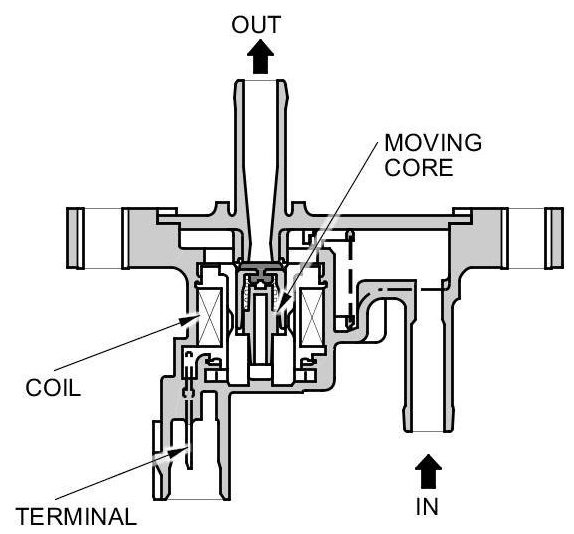 OUT

MOVING CORE

COIL

TERMINAL

IN