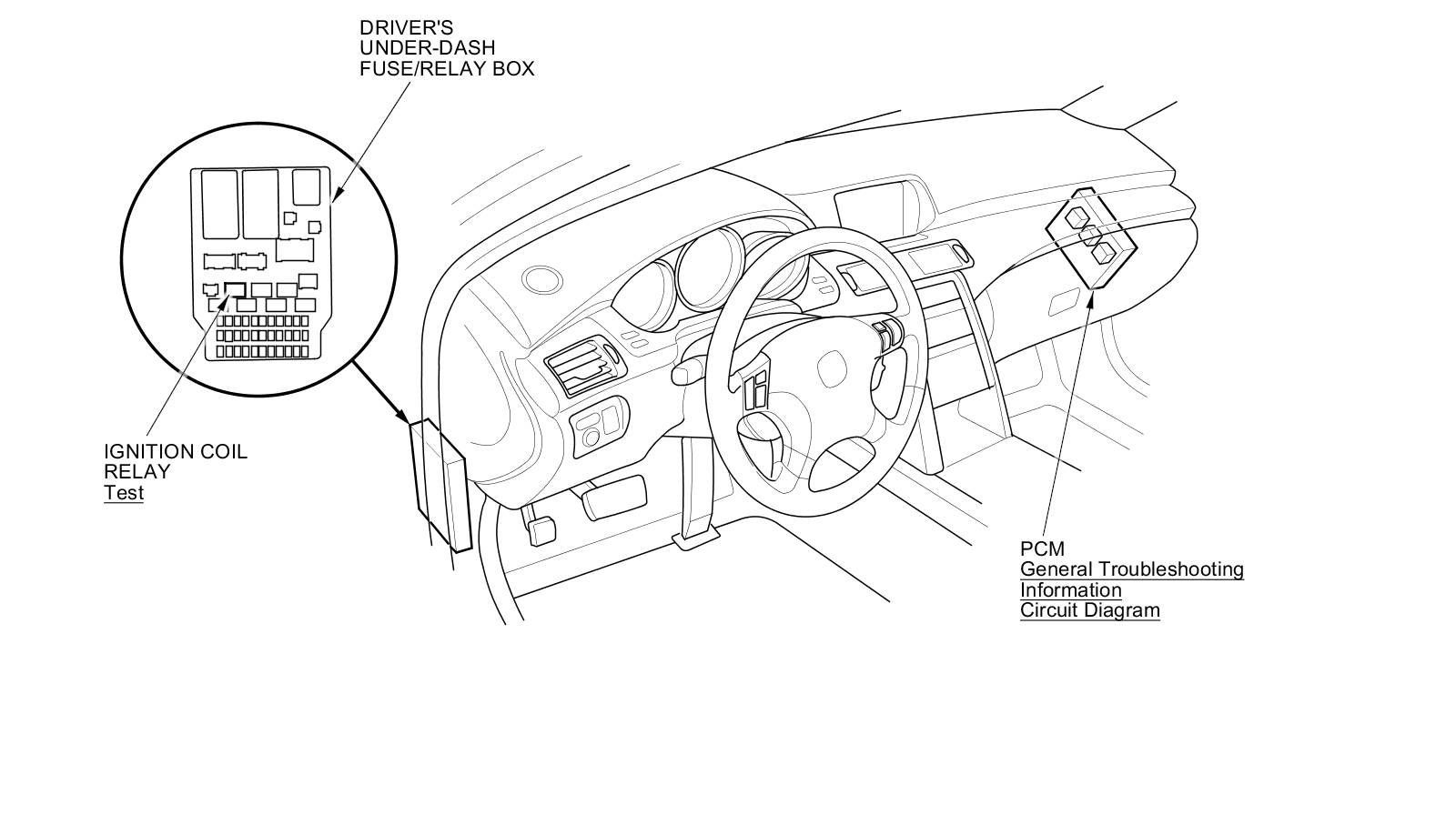 DRIVER'S
UNDER-DASH
FUSE/RELAY BOX

IGNITION COIL
RELAY
Test

PCM
General Troubleshooting
Information
Circuit Diagram