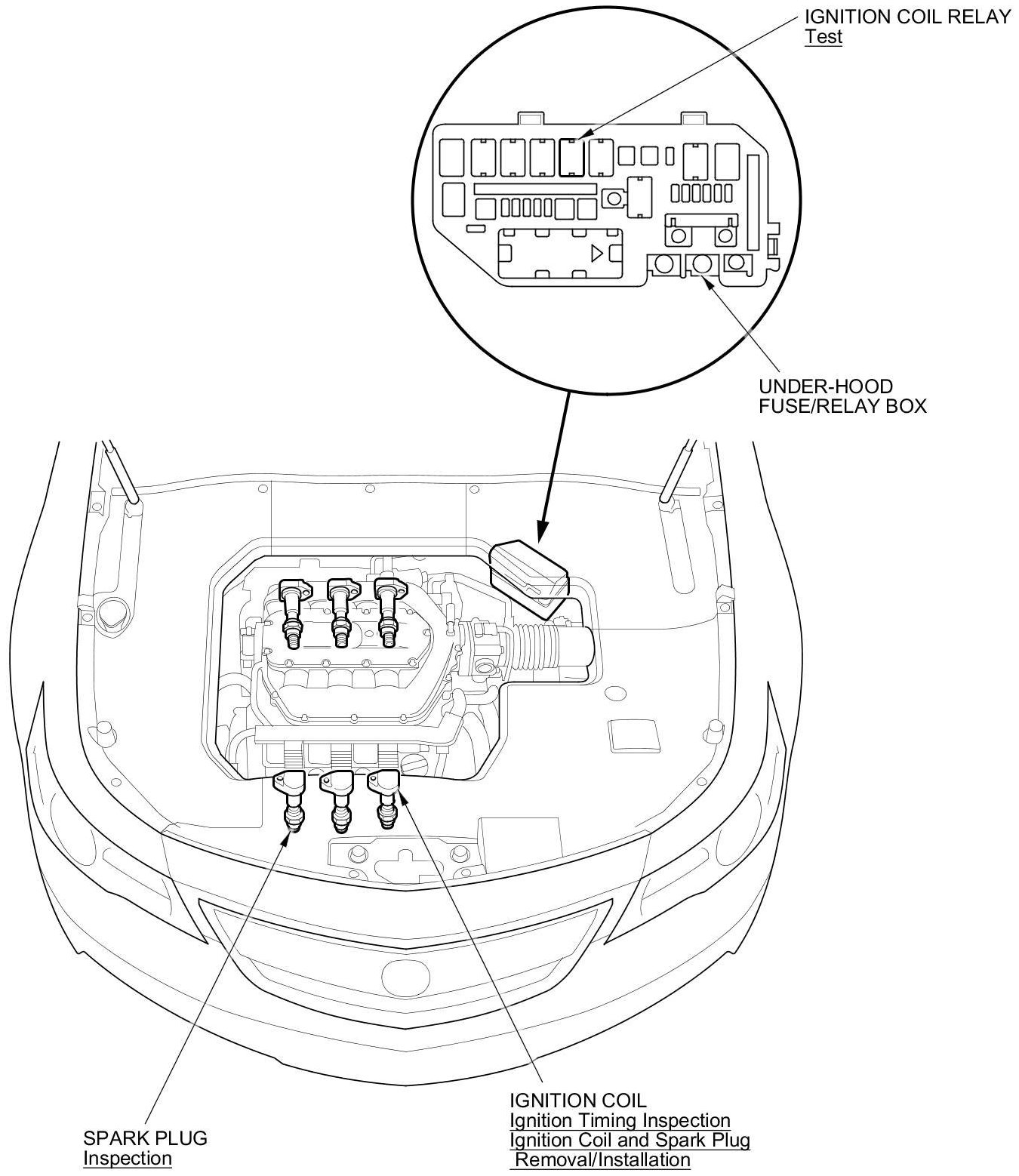 IGNITION COIL RELAY
Test

UNDER-HOOD
FUSE/RELAY BOX

SPARK PLUG
Inspection

IGNITION COIL
Ignition Timing Inspection
Ignition Coil and Spark Plug Removal/Installation