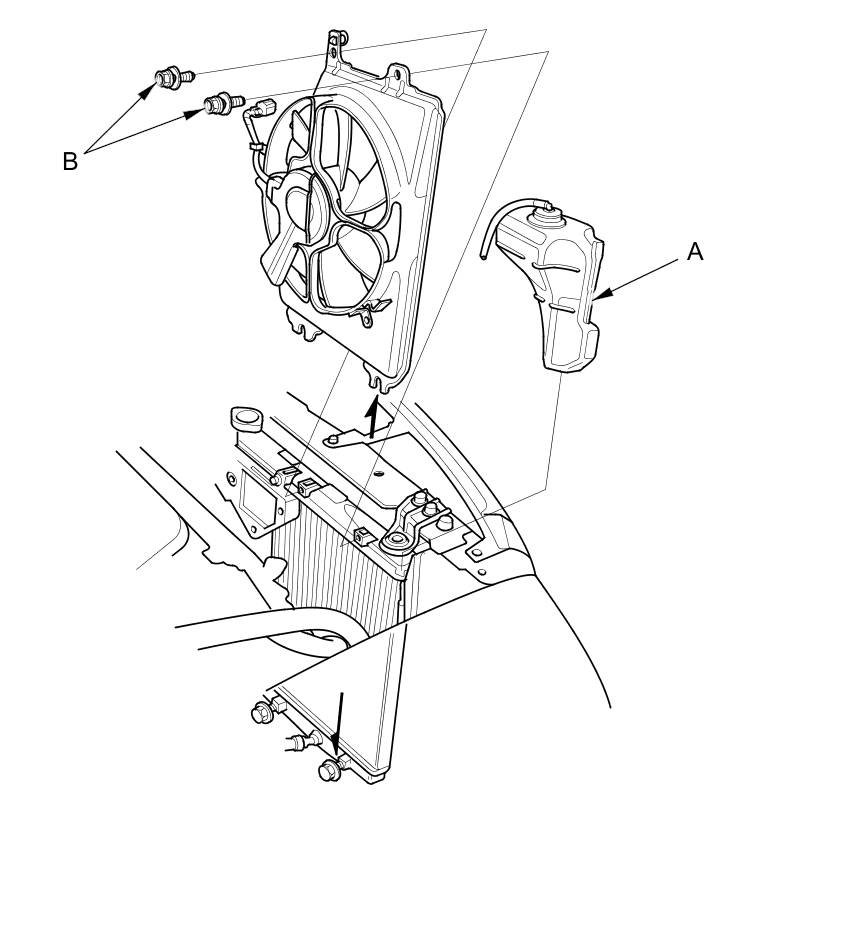 B

A