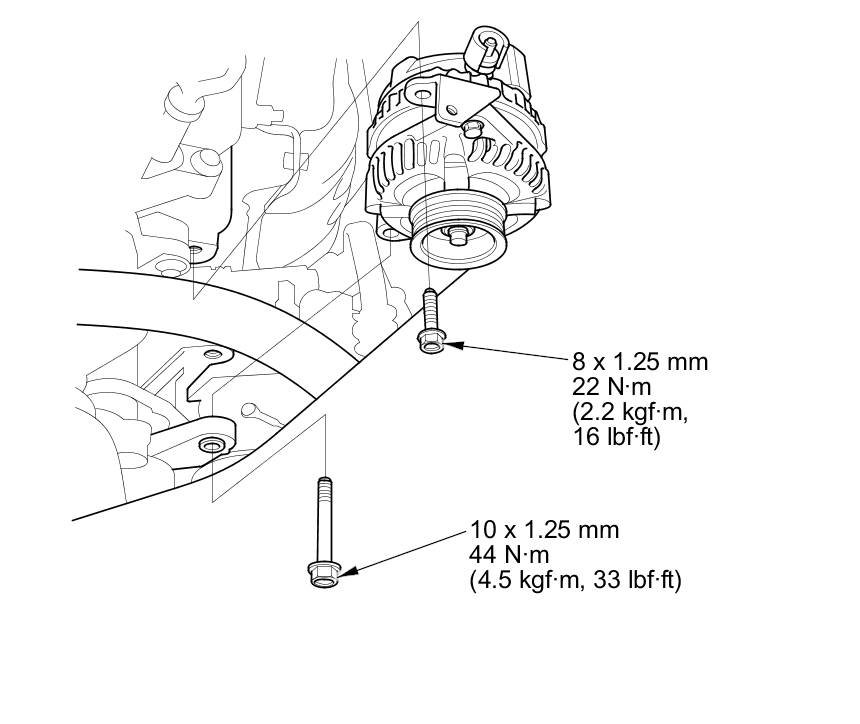 8 x 1.25 mm
22 N·m
(2.2 kgf·m,
16 lbf·ft)

10 x 1.25 mm
44 N·m
(4.5 kgf·m, 33 lbf·ft)