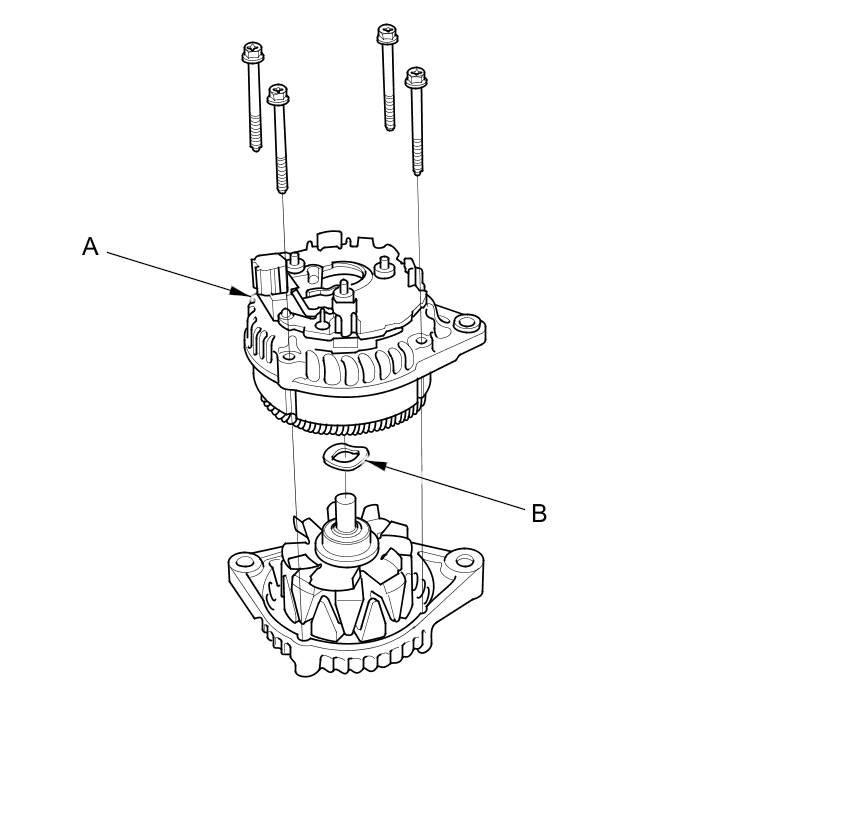 A

B