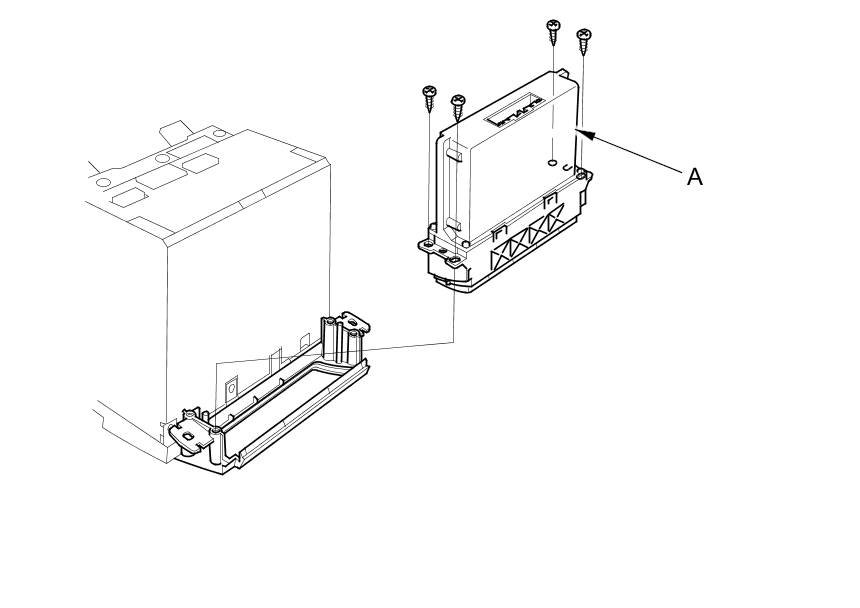 A