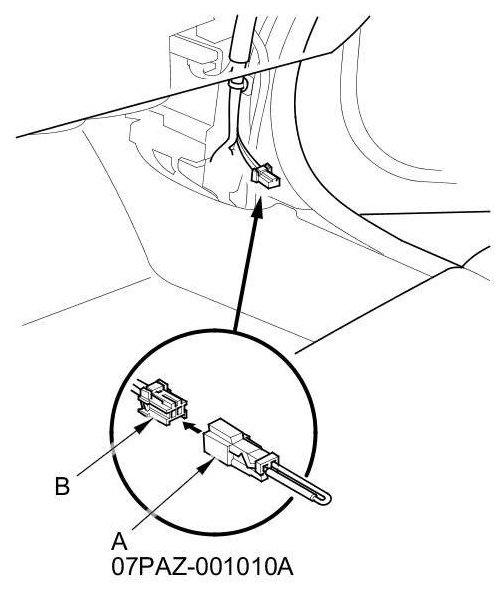 B
A
07PAZ-001010A