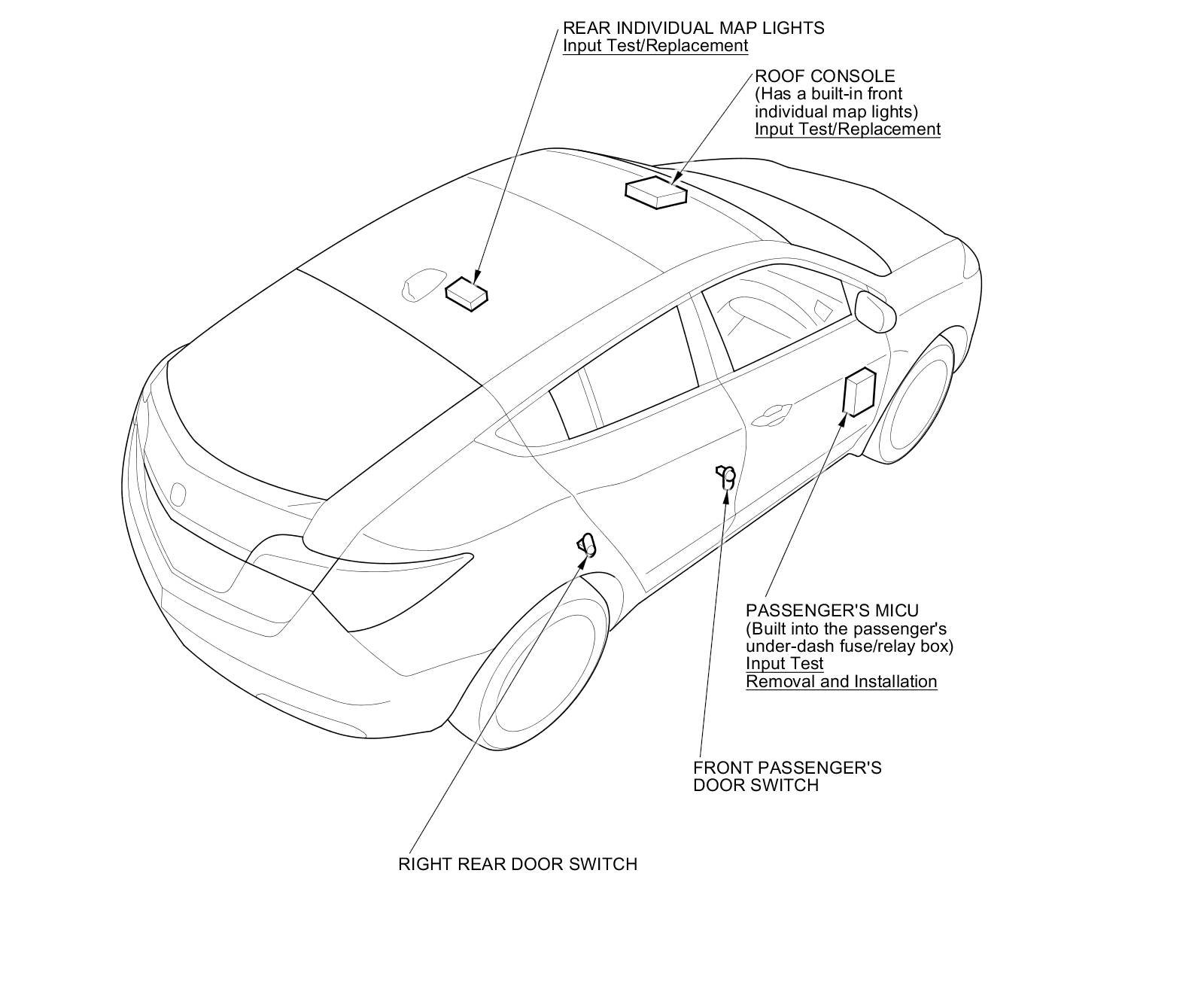 REAR INDIVIDUAL MAP LIGHTS
Input Test/Replacement

ROOF CONSOLE
(Has a built-in front individual map lights)
Input Test/Replacement

PASSENGER'S MICU
(Built into the passenger's under-dash fuse/relay box)
Input Test
Removal and Installation

FRONT PASSENGER'S DOOR SWITCH

RIGHT REAR DOOR SWITCH