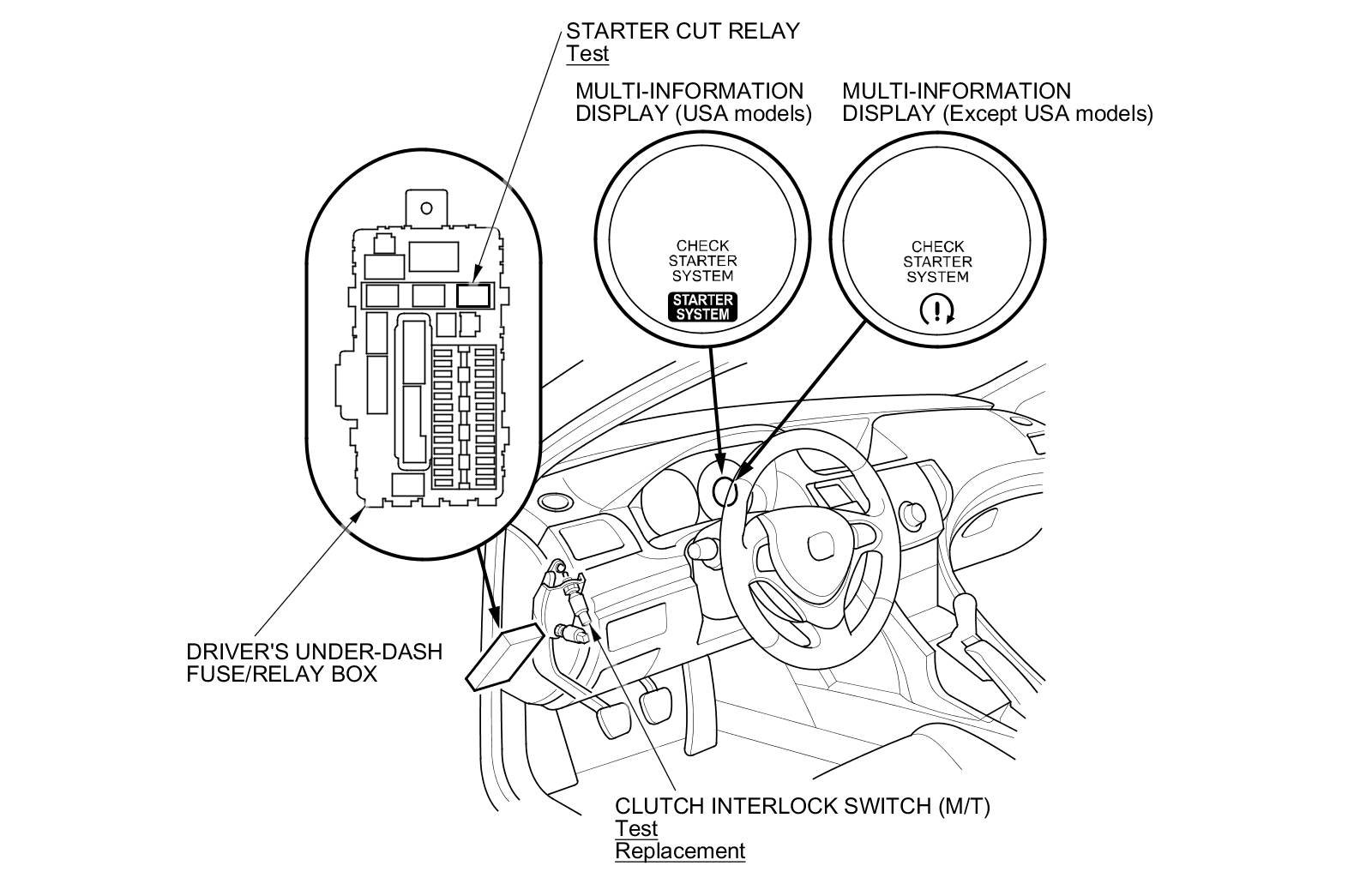 STARTER CUT RELAY
Test

MULTI-INFORMATION DISPLAY (USA models)

MULTI-INFORMATION DISPLAY (Except USA models)

CHECK STARTER SYSTEM

STARTER SYSTEM

CHECK STARTER SYSTEM

DRIVER'S UNDER-DASH FUSE/RELAY BOX

CLUTCH INTERLOCK SWITCH (M/T)
Test
Replacement