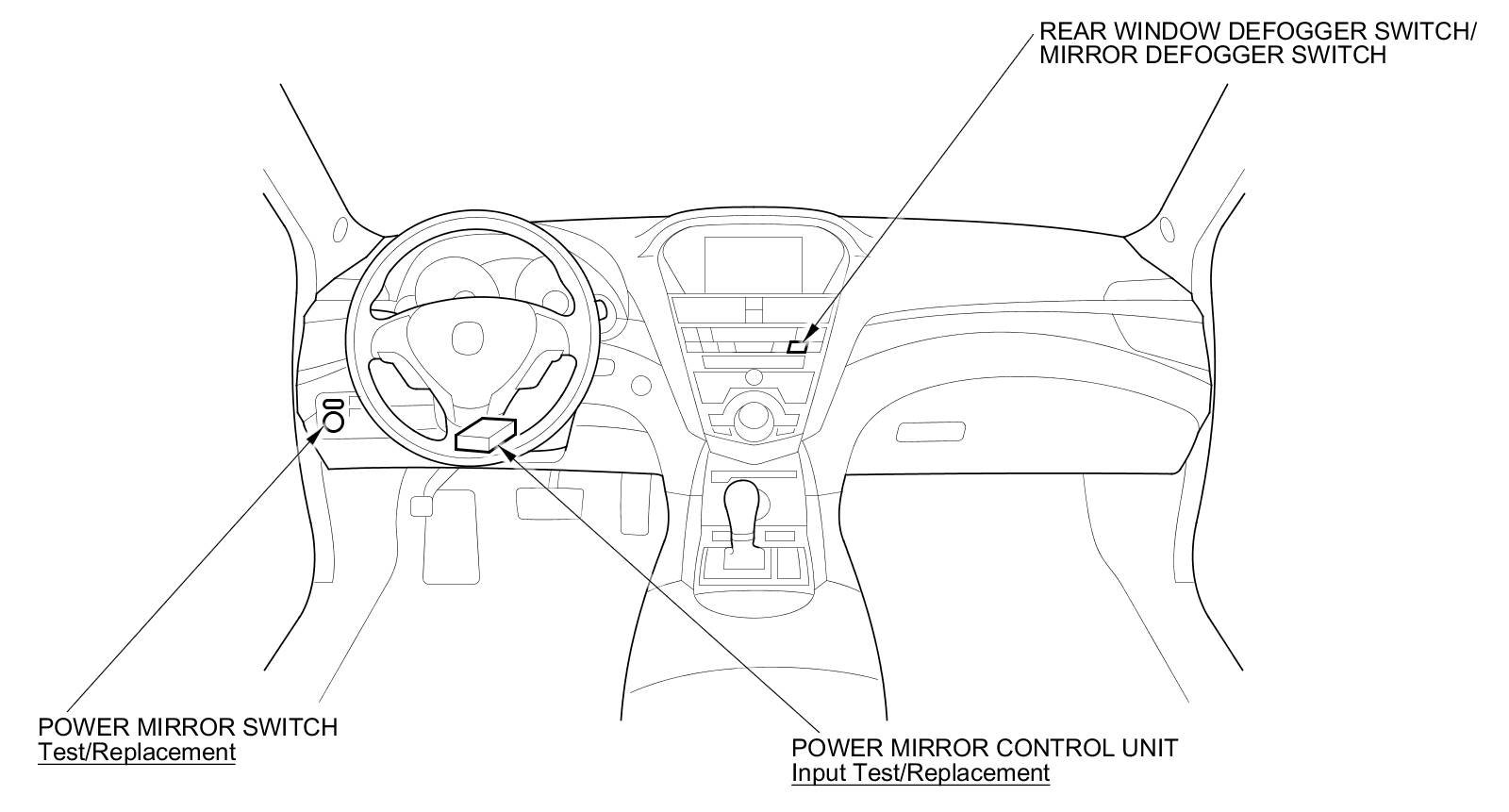 REAR WINDOW DEFOGGER SWITCH/
MIRROR DEFOGGER SWITCH

POWER MIRROR SWITCH
Test/Replacement

POWER MIRROR CONTROL UNIT
Input Test/Replacement