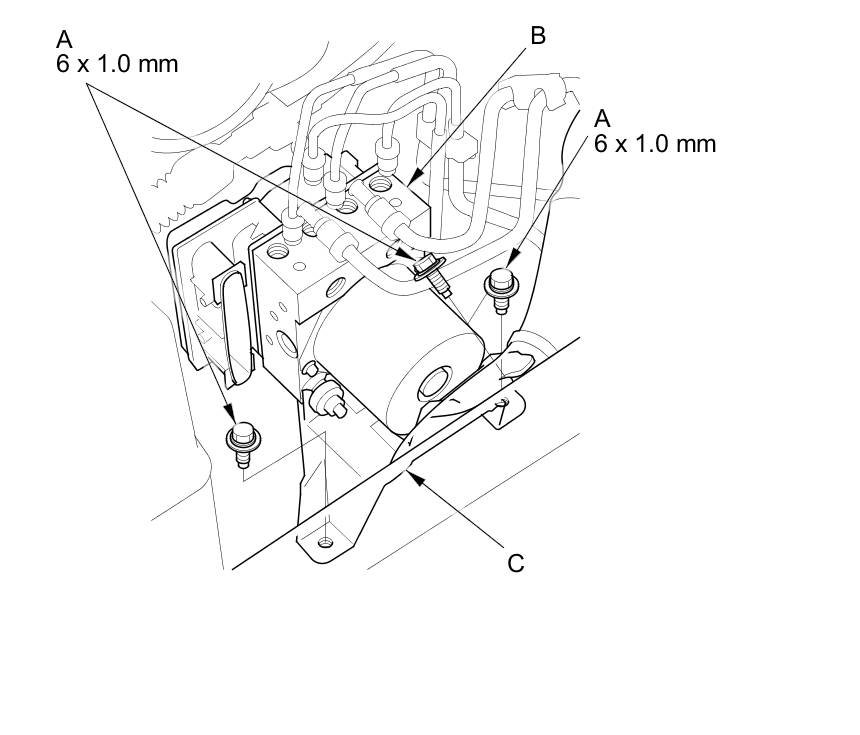 A
6 x 1.0 mm

B

A
6 x 1.0 mm

C