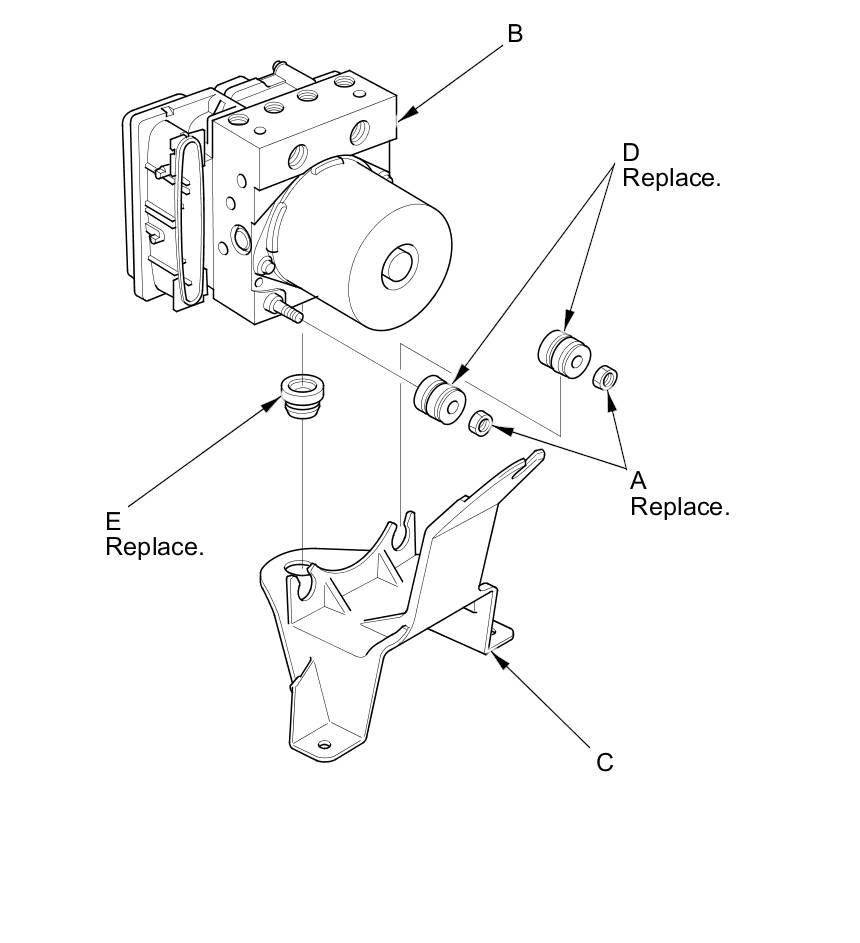 B

D
Replace.

A
Replace.

E
Replace.

C