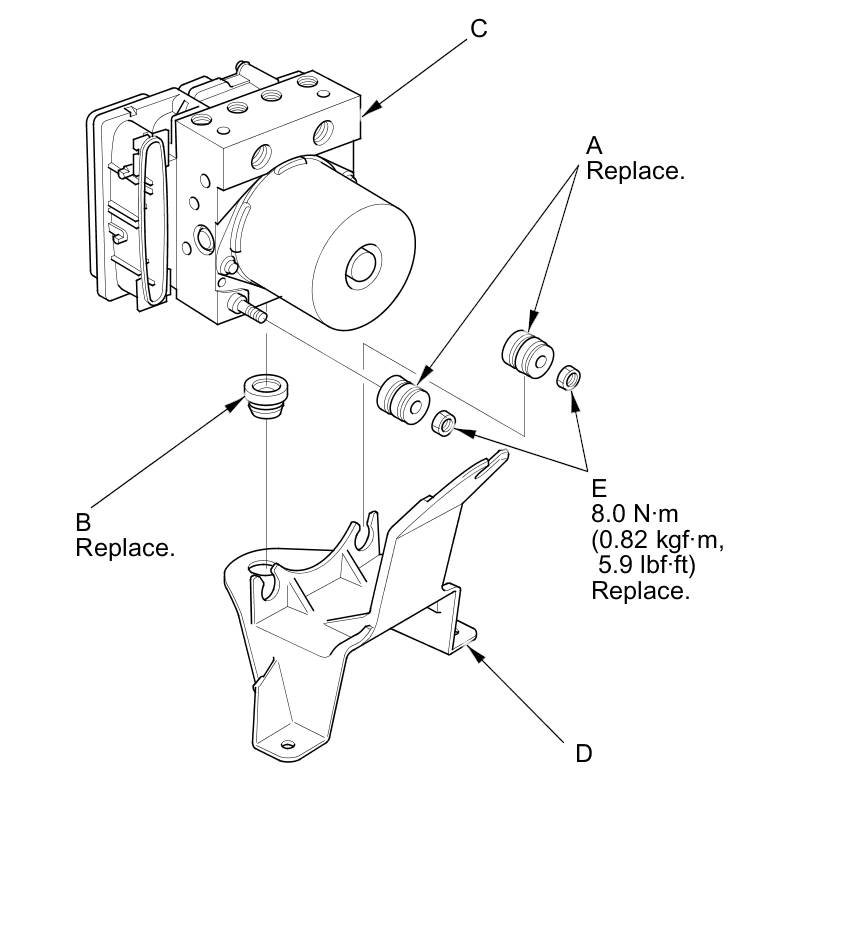 C

A
Replace.

B
Replace.

E
8.0 N·m
(0.82 kgf·m,
5.9 lbf·ft)
Replace.

D