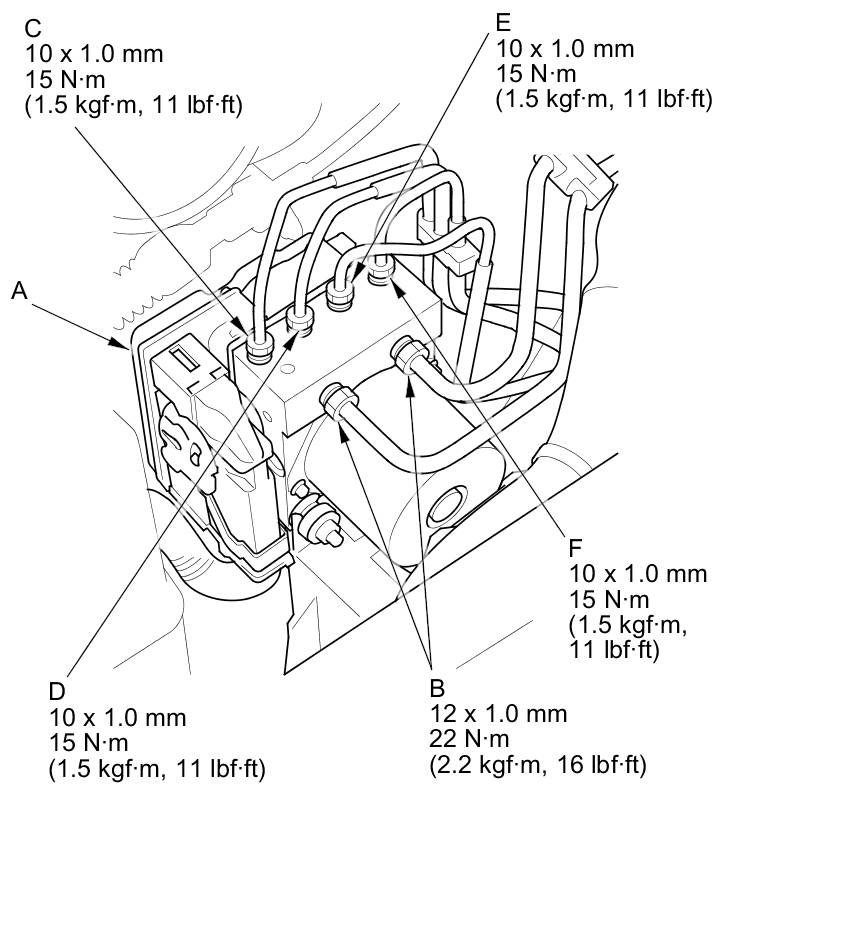 C
10 x 1.0 mm
15 N·m
(1.5 kgf·m, 11 lbf·ft)

E
10 x 1.0 mm
15 N·m
(1.5 kgf·m, 11 lbf·ft)

A

F
10 x 1.0 mm
15 N·m
(1.5 kgf·m,
11 lbf·ft)

D
10 x 1.0 mm
15 N·m
(1.5 kgf·m, 11 lbf·ft)

B
12 x 1.0 mm
22 N·m
(2.2 kgf·m, 16 lbf·ft)