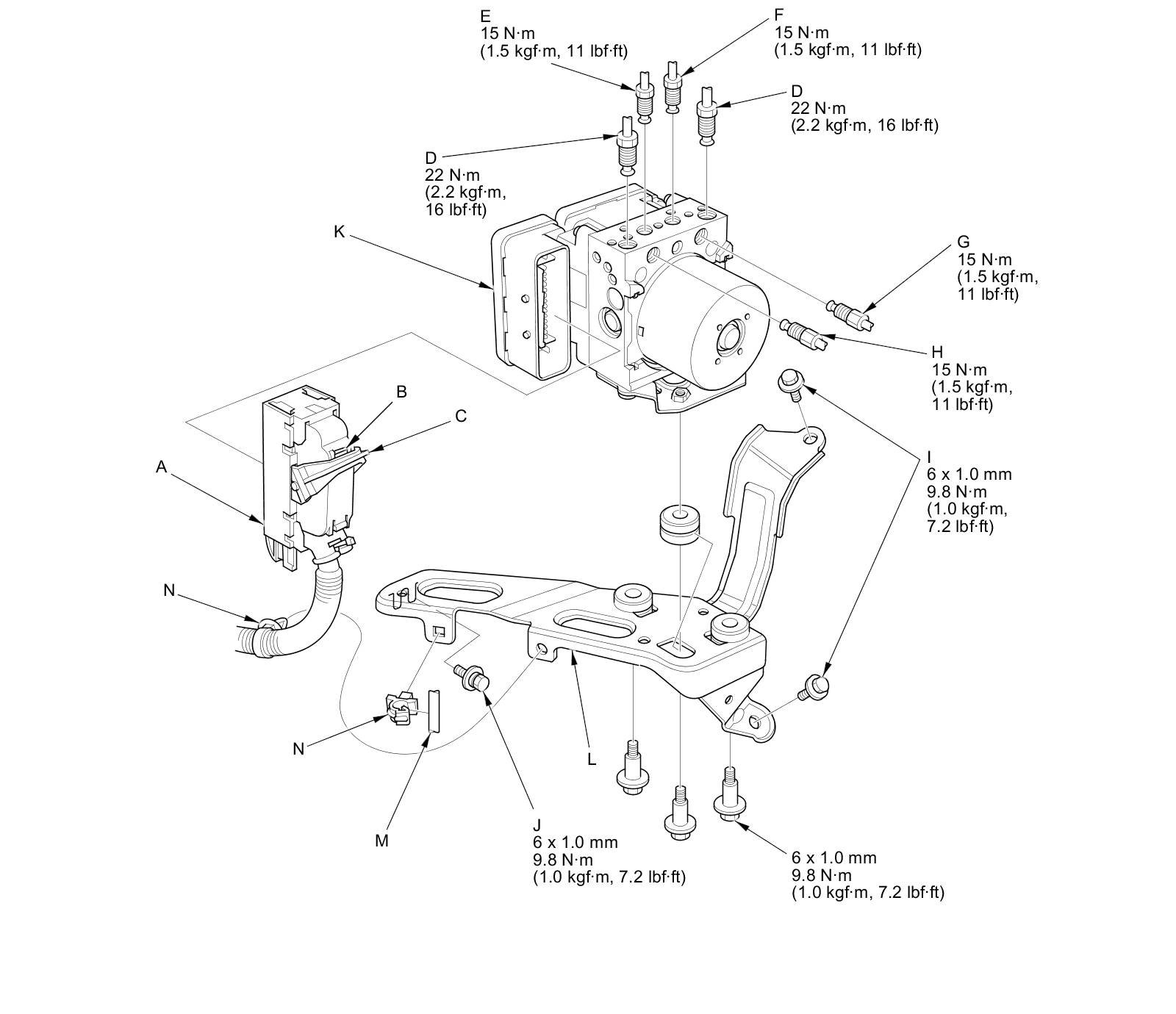 E
15 N·m
(1.5 kgf·m, 11 lbf·ft)

F
15 N·m
(1.5 kgf·m, 11 lbf·ft)

D
22 N·m
(2.2 kgf·m, 16 lbf·ft)

D
22 N·m
(2.2 kgf·m,
16 lbf·ft)

K

G
15 N·m
(1.5 kgf·m,
11 lbf·ft)

H
15 N·m
(1.5 kgf·m,
11 lbf·ft)

B

C

A

I
6 x 1.0 mm
9.8 N·m
(1.0 kgf·m,
7.2 lbf·ft)

N

N

L

M

J
6 x 1.0 mm
9.8 N·m
(1.0 kgf·m, 7.2 lbf·ft)

6 x 1.0 mm
9.8 N·m
(1.0 kgf·m, 7.2 lbf·ft)