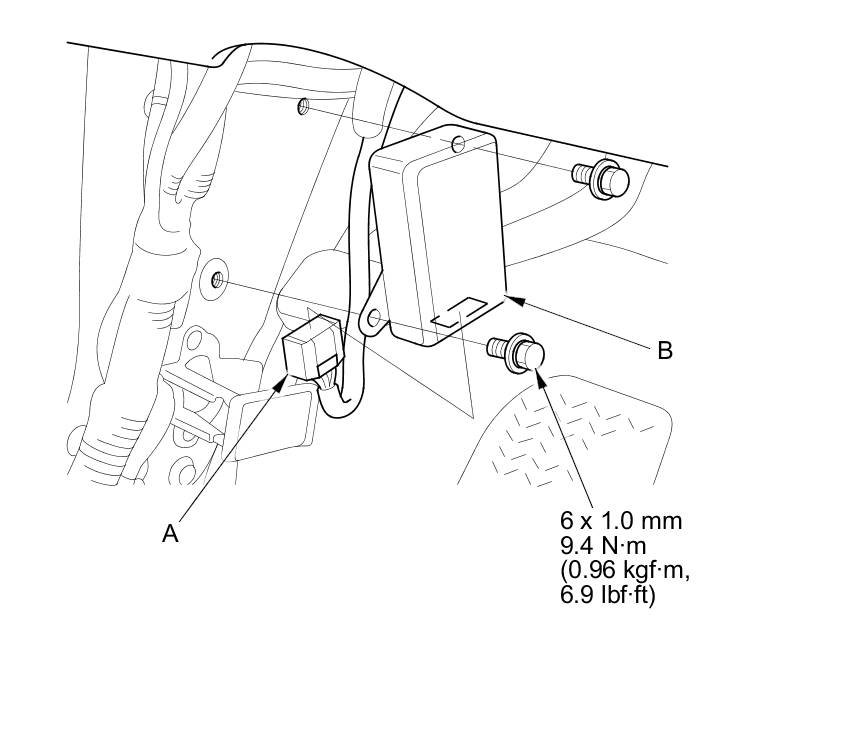 B

A

6 x 1.0 mm
9.4 N·m
(0.96 kgf·m,
6.9 lbf·ft)