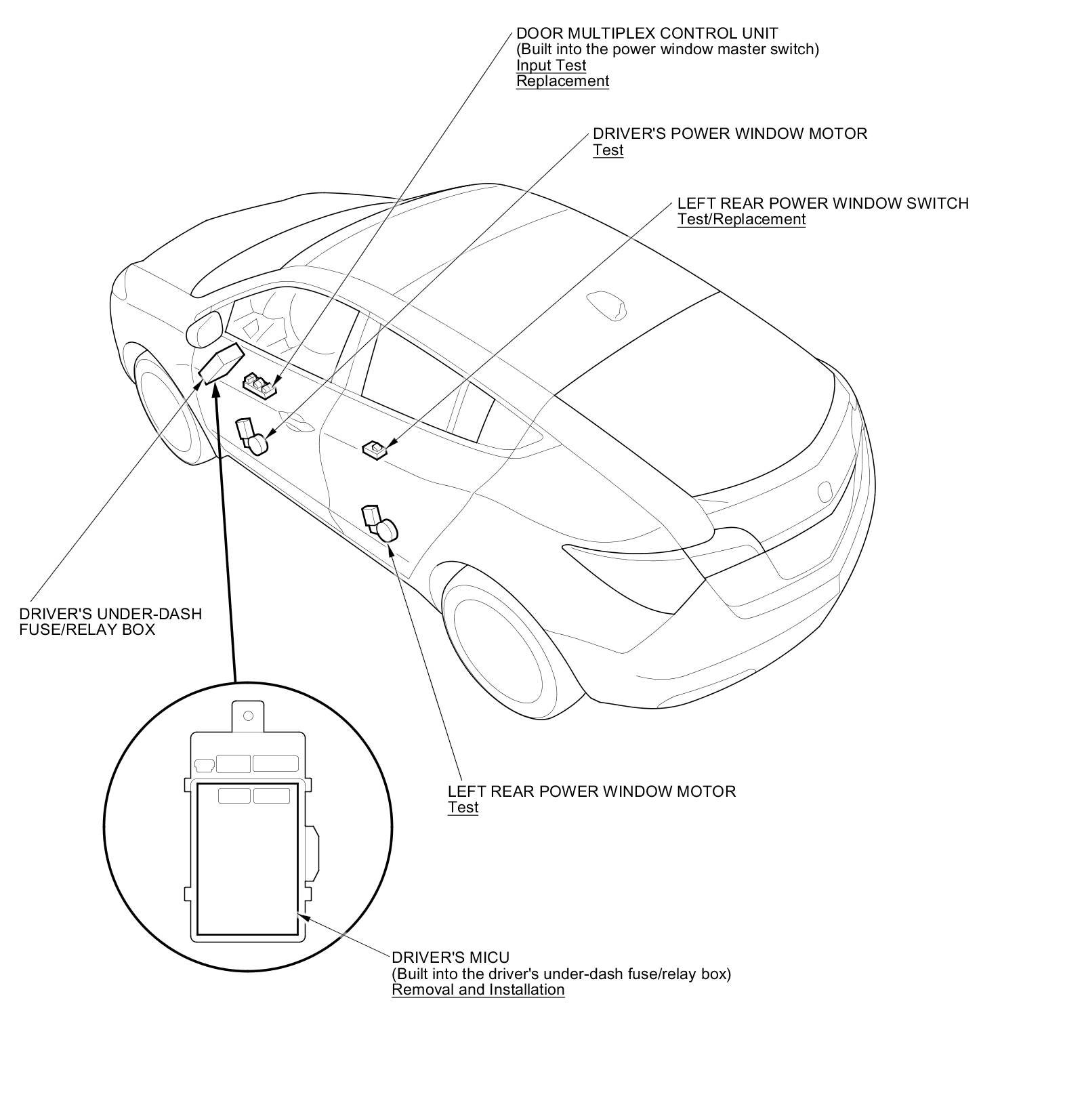 DOOR MULTIPLEX CONTROL UNIT
(Built into the power window master switch)
Input Test
Replacement

DRIVER'S POWER WINDOW MOTOR
Test

LEFT REAR POWER WINDOW SWITCH
Test/Replacement

DRIVER'S UNDER-DASH
FUSE/RELAY BOX

LEFT REAR POWER WINDOW MOTOR
Test

DRIVER'S MICU
(Built into the driver's under-dash fuse/relay box)
Removal and Installation