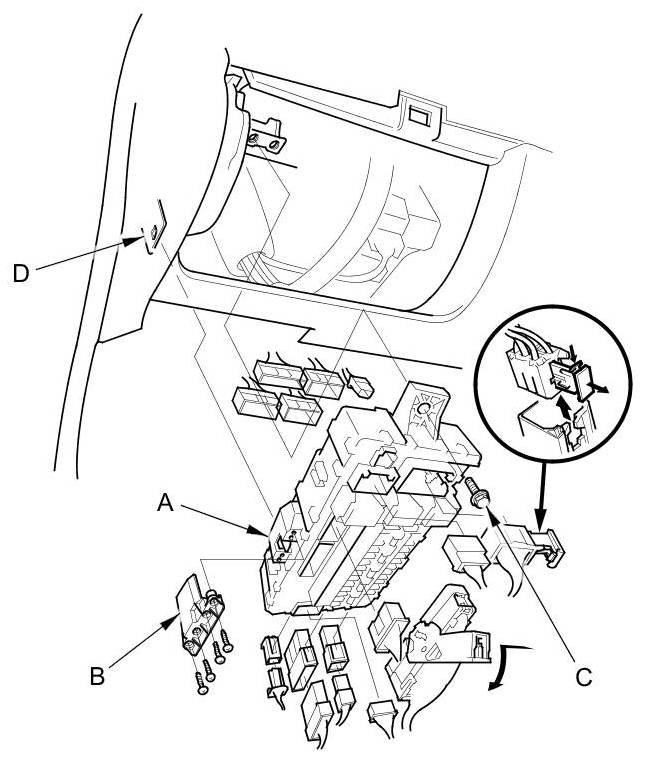 D

A

B

C