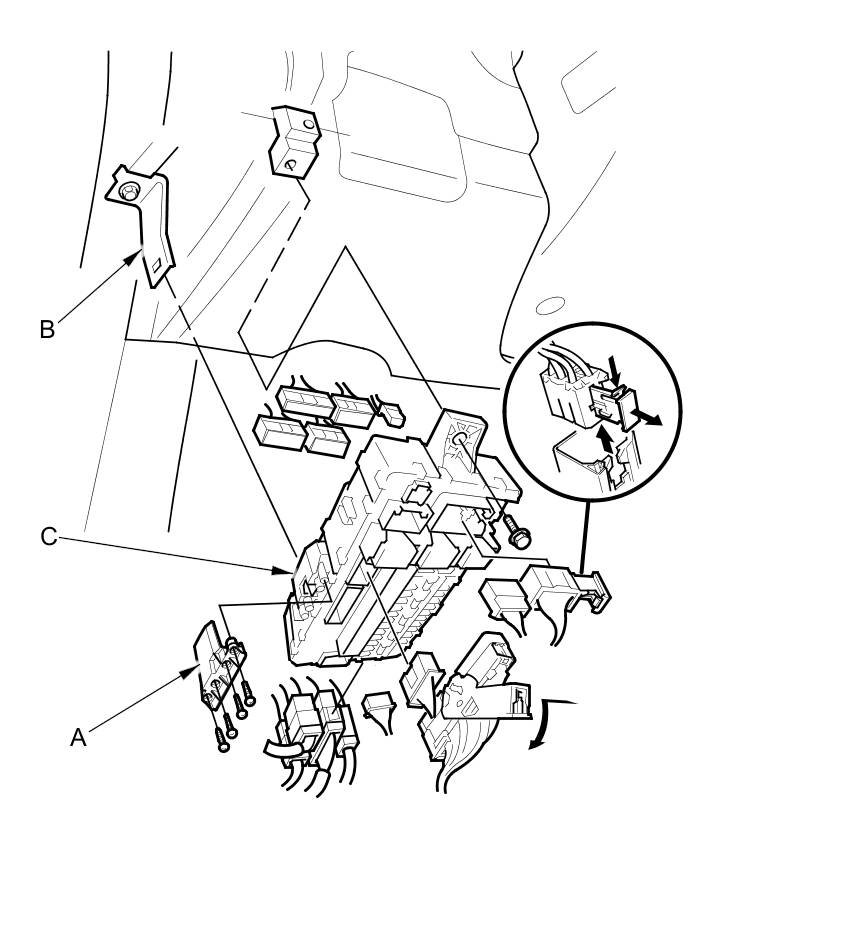 B

C

A