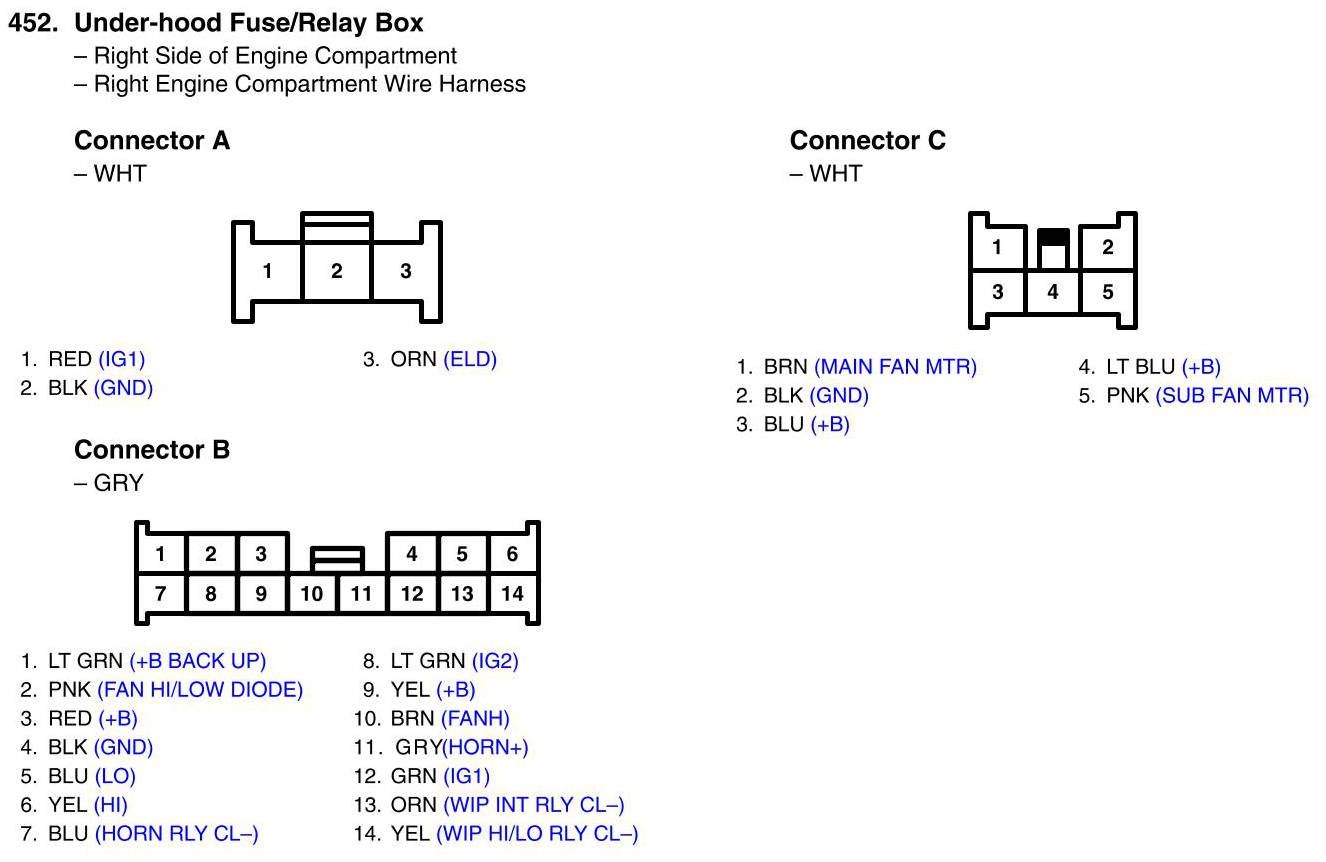 452. Under-hood Fuse/Relay Box
– Right Side of Engine Compartment
– Right Engine Compartment Wire Harness

Connector A
– WHT

1 2 3

1. RED (IG1)
2. BLK (GND)
3. ORN (ELD)

Connector B
– GRY

1 2 3 4 5 6
7 8 9 10 11 12 13 14

1. LT GRN (+B BACK UP)
2. PNK (FAN HI/LOW DIODE)
3. RED (+B)
4. BLK (GND)
5. BLU (LO)
6. YEL (HI)
7. BLU (HORN RLY CL–)
8. LT GRN (IG2)
9. YEL (+B)
10. BRN (FANH)
11. GRY(HORN+)
12. GRN (IG1)
13. ORN (WIP INT RLY CL–)
14. YEL (WIP HI/LO RLY CL–)

Connector C
– WHT

1 2
3 4 5

1. BRN (MAIN FAN MTR)
2. BLK (GND)
3. BLU (+B)
4. LT BLU (+B)
5. PNK (SUB FAN MTR)