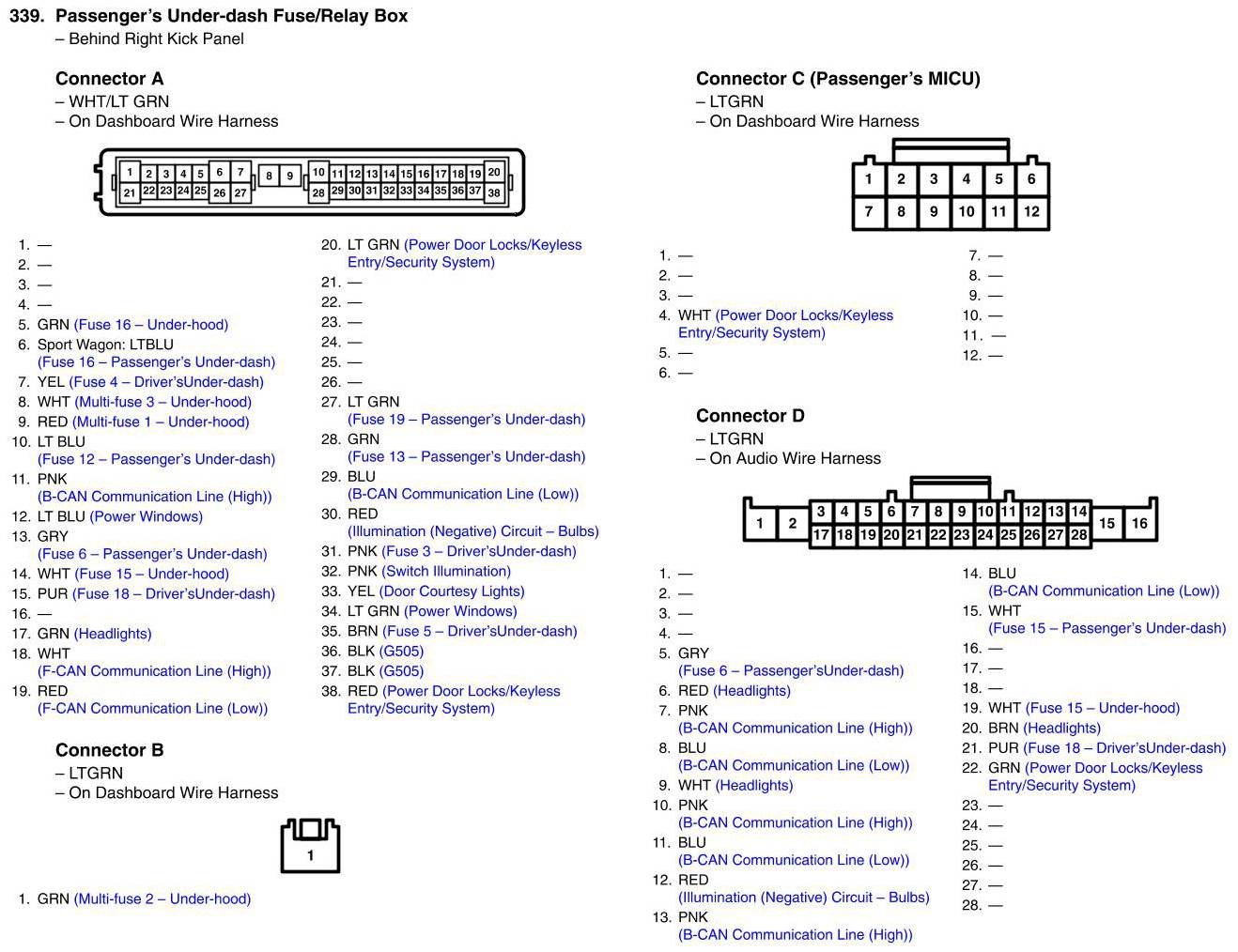 339. Passenger's Under-dash Fuse/Relay Box
– Behind Right Kick Panel

Connector A
– WHT/LT GRN
– On Dashboard Wire Harness

1 2 3 4 5 6 7 8 9 10 11 12 13 14 15 16 17 18 19 20
21 22 23 24 25 26 27 28 29 30 31 32 33 34 35 36 37 38

1. —
2. —
3. —
4. —
5. GRN (Fuse 16 – Under-hood)
6. Sport Wagon: LTBLU (Fuse 16 – Passenger's Under-dash)
7. YEL (Fuse 4 – Driver'sUnder-dash)
8. WHT (Multi-fuse 3 – Under-hood)
9. RED (Multi-fuse 1 – Under-hood)
10. LT BLU (Fuse 12 – Passenger's Under-dash)
11. PNK (B-CAN Communication Line (High))
12. LT BLU (Power Windows)
13. GRY (Fuse 6 – Passenger's Under-dash)
14. WHT (Fuse 15 – Under-hood)
15. PUR (Fuse 18 – Driver'sUnder-dash)
16. —
17. GRN (Headlights)
18. WHT (F-CAN Communication Line (High))
19. RED (F-CAN Communication Line (Low))

20. LT GRN (Power Door Locks/Keyless Entry/Security System)
21. —
22. —
23. —
24. —
25. —
26. —
27. LT GRN (Fuse 19 – Passenger's Under-dash)
28. GRN (Fuse 13 – Passenger's Under-dash)
29. BLU (B-CAN Communication Line (Low))
30. RED (Illumination (Negative) Circuit – Bulbs)
31. PNK (Fuse 3 – Driver'sUnder-dash)
32. PNK (Switch Illumination)
33. YEL (Door Courtesy Lights)
34. LT GRN (Power Windows)
35. BRN (Fuse 5 – Driver'sUnder-dash)
36. BLK (G505)
37. BLK (G505)
38. RED (Power Door Locks/Keyless Entry/Security System)

Connector B
– LTGRN
– On Dashboard Wire Harness

1

1. GRN (Multi-fuse 2 – Under-hood)

Connector C (Passenger's MICU)
– LTGRN
– On Dashboard Wire Harness

1 2 3 4 5 6
7 8 9 10 11 12

1. —
2. —
3. —
4. WHT (Power Door Locks/Keyless Entry/Security System)
5. —
6. —

7. —
8. —
9. —
10. —
11. —
12. —

Connector D
– LTGRN
– On Audio Wire Harness

1 2 3 4 5 6 7 8 9 10 11 12 13 14 15 16
17 18 19 20 21 22 23 24 25 26 27 28

1. —
2. —
3. —
4. —
5. GRY (Fuse 6 – Passenger'sUnder-dash)
6. RED (Headlights)
7. PNK (B-CAN Communication Line (High))
8. BLU (B-CAN Communication Line (Low))
9. WHT (Headlights)
10. PNK (B-CAN Communication Line (High))
11. BLU (B-CAN Communication Line (Low))
12. RED (Illumination (Negative) Circuit – Bulbs)
13. PNK (B-CAN Communication Line (High))

14. BLU (B-CAN Communication Line (Low))
15. WHT (Fuse 15 – Passenger's Under-dash)
16. —
17. —
18. —
19. WHT (Fuse 15 – Under-hood)
20. BRN (Headlights)
21. PUR (Fuse 18 – Driver'sUnder-dash)
22. GRN (Power Door Locks/Keyless Entry/Security System)
23. —
24. —
25. —
26. —
27. —
28. —