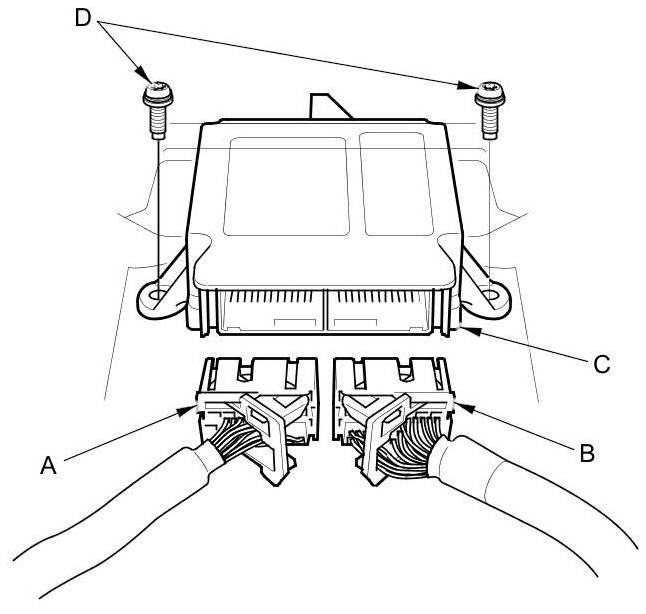 D
C
A
B