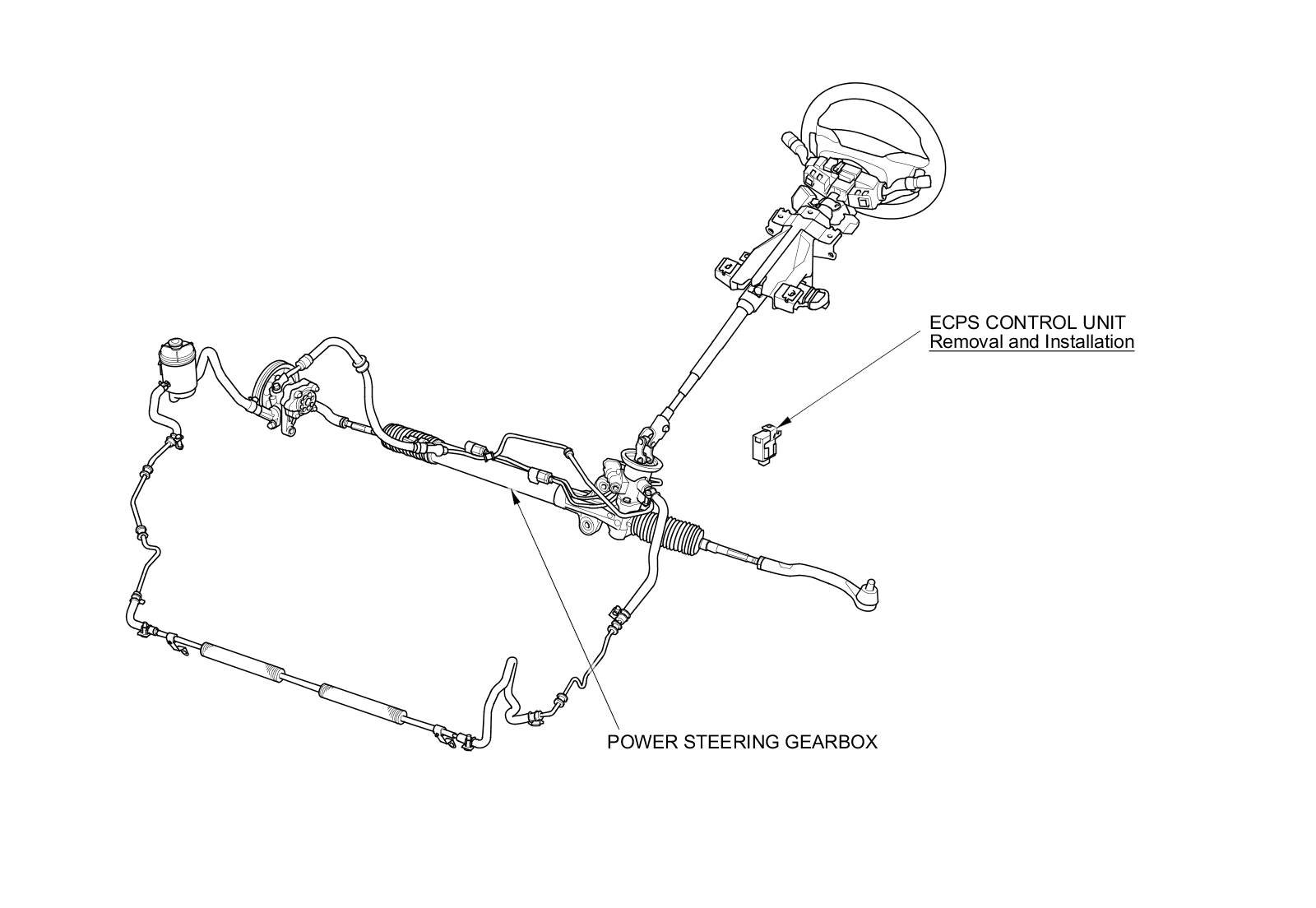 ECPS CONTROL UNIT
Removal and Installation

POWER STEERING GEARBOX