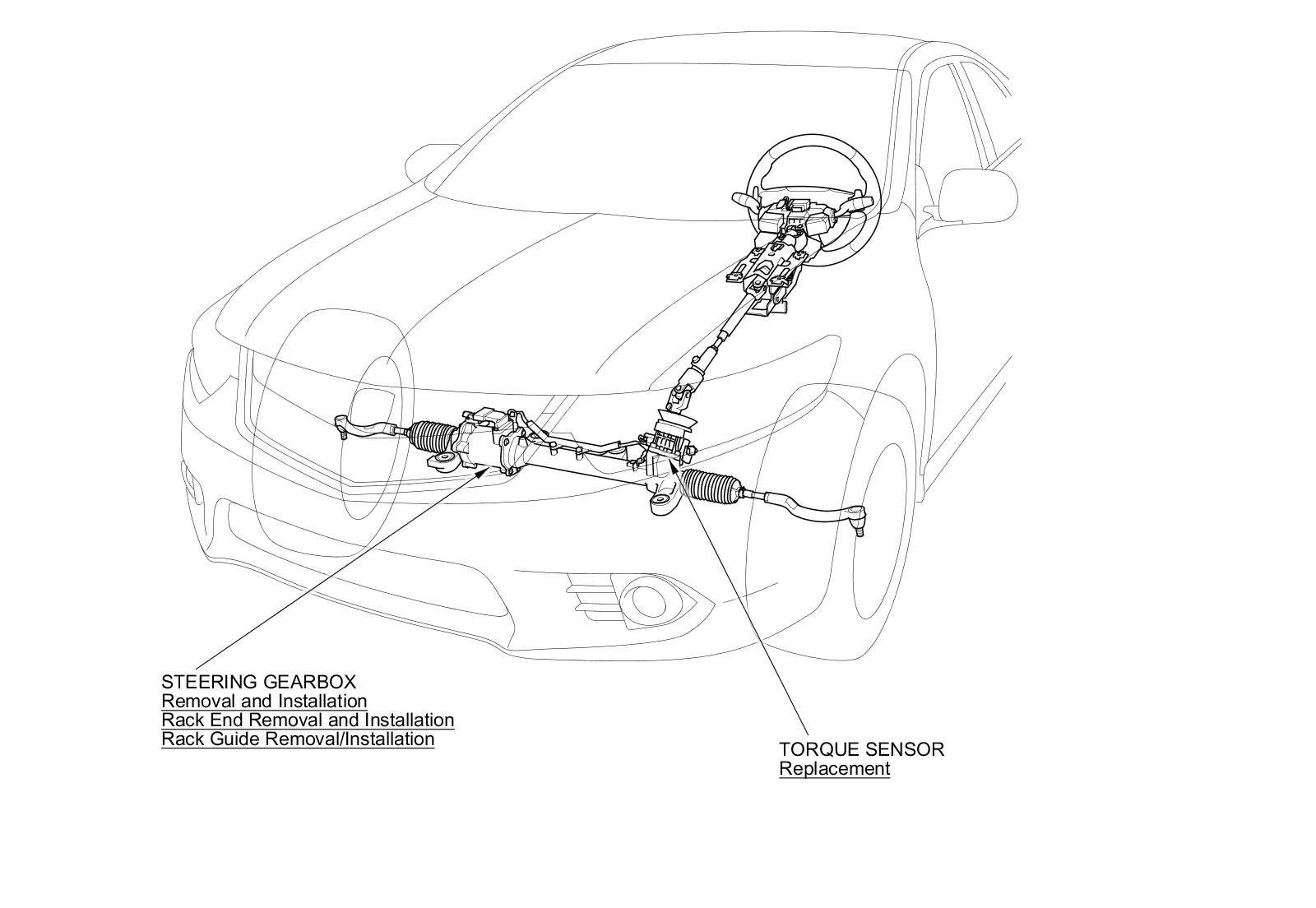 STEERING GEARBOX
Removal and Installation
Rack End Removal and Installation
Rack Guide Removal/Installation

TORQUE SENSOR
Replacement