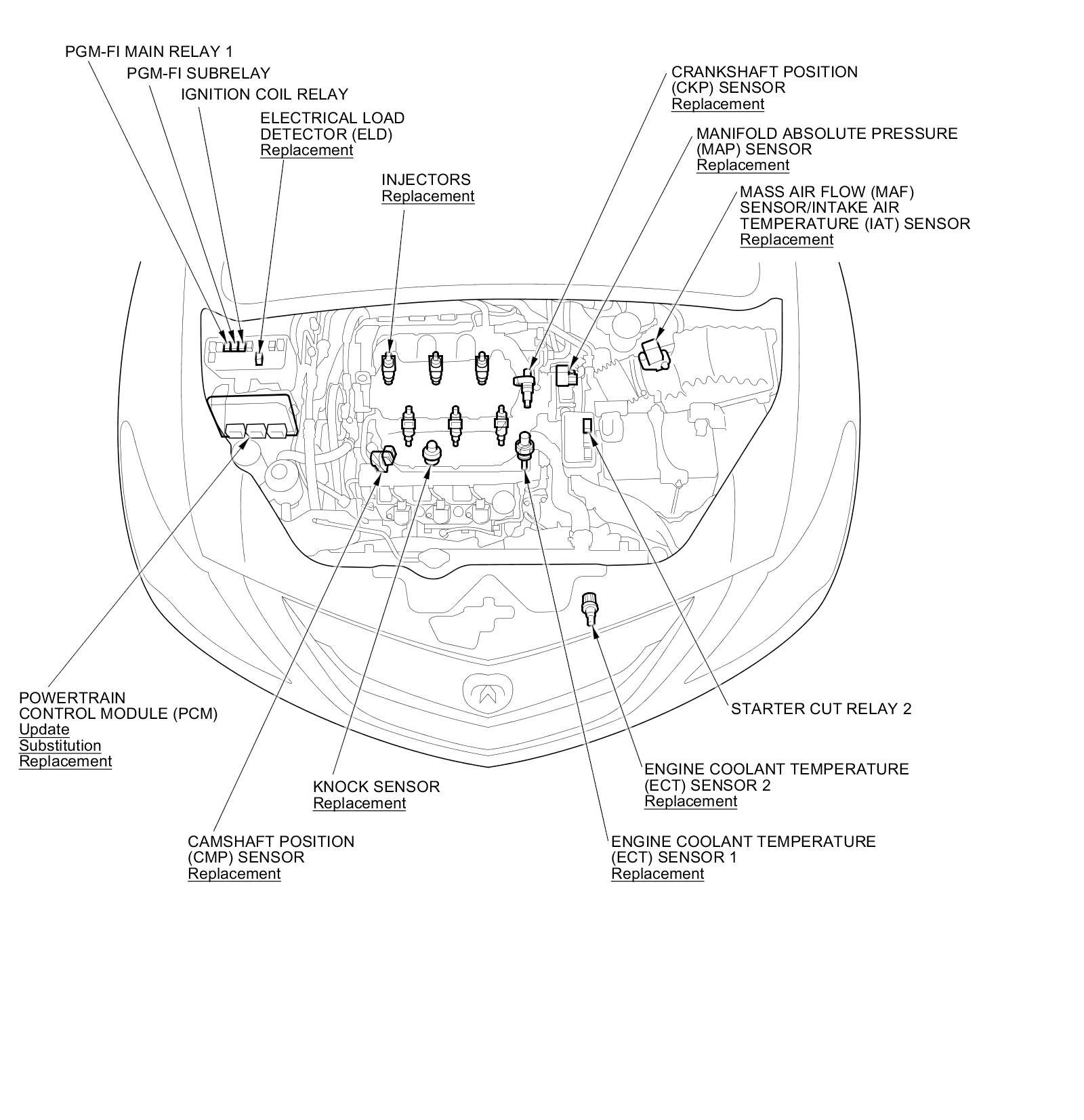 PGM-FI MAIN RELAY 1

PGM-FI SUBRELAY

IGNITION COIL RELAY

ELECTRICAL LOAD DETECTOR (ELD)
Replacement

INJECTORS
Replacement

CRANKSHAFT POSITION (CKP) SENSOR
Replacement

MANIFOLD ABSOLUTE PRESSURE (MAP) SENSOR
Replacement

MASS AIR FLOW (MAF) SENSOR/INTAKE AIR TEMPERATURE (IAT) SENSOR
Replacement

POWERTRAIN CONTROL MODULE (PCM)
Update
Substitution
Replacement

STARTER CUT RELAY 2

ENGINE COOLANT TEMPERATURE (ECT) SENSOR 2
Replacement

KNOCK SENSOR
Replacement

CAMSHAFT POSITION (CMP) SENSOR
Replacement

ENGINE COOLANT TEMPERATURE (ECT) SENSOR 1
Replacement