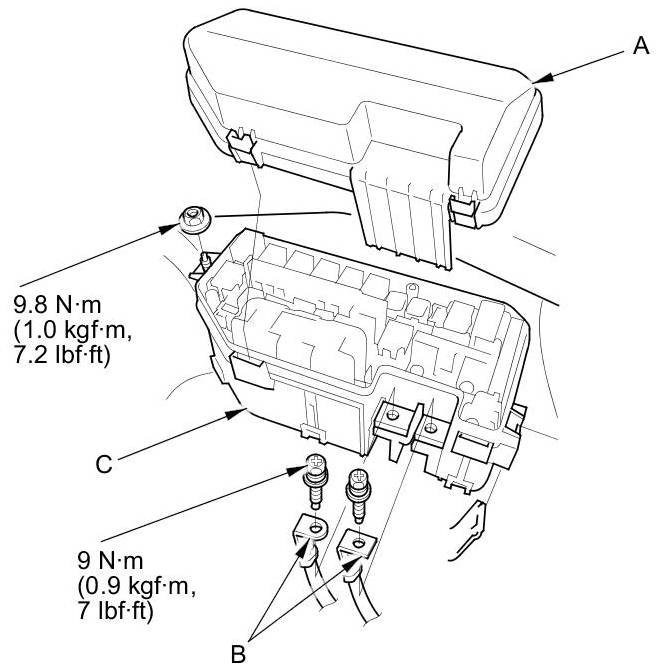 A

9.8 N·m
(1.0 kgf·m,
7.2 lbf·ft)

C

9 N·m
(0.9 kgf·m,
7 lbf·ft)

B